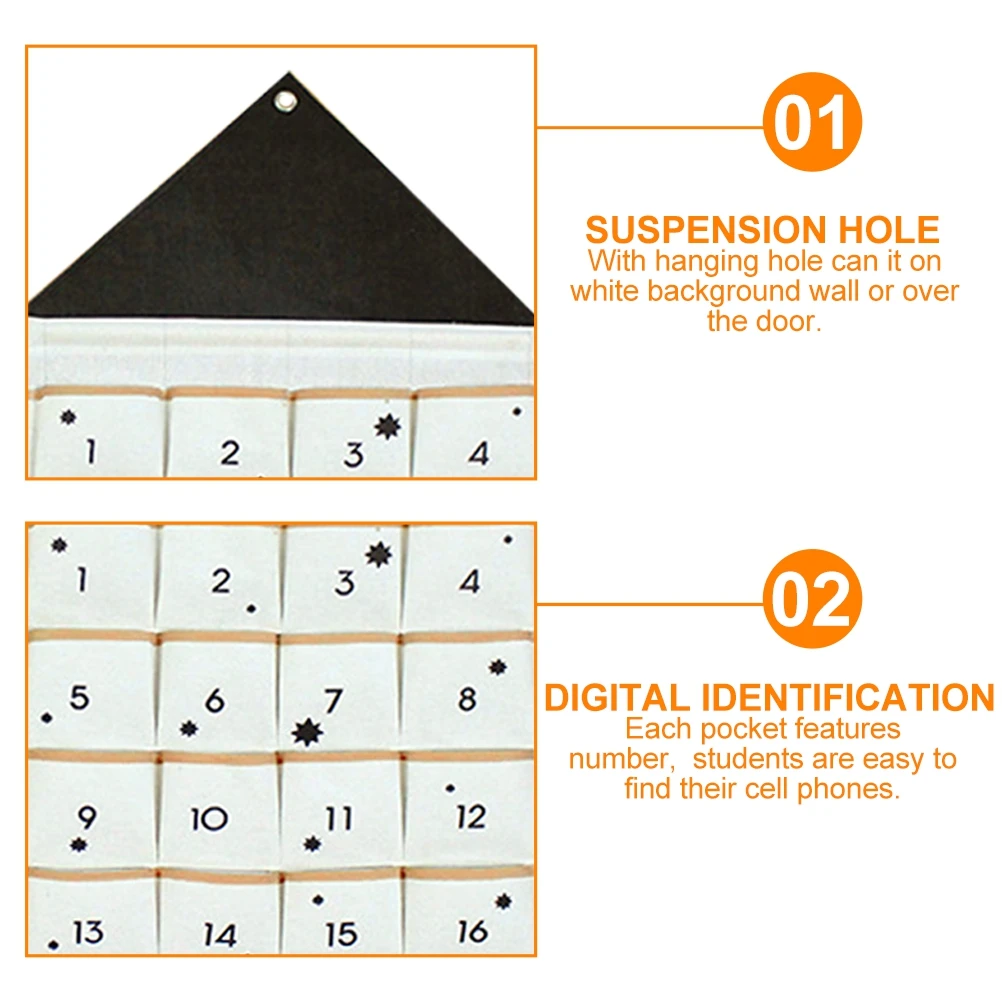 1 2 3 4

01

SUSPENSION HOLE
With hanging hole can it on white background wall or over the door.

1 2 3 4
5 6 7 8
9 10 11 12
13 14 15 16

02

DIGITAL IDENTIFICATION
Each pocket features number, students are easy to find their cell phones.