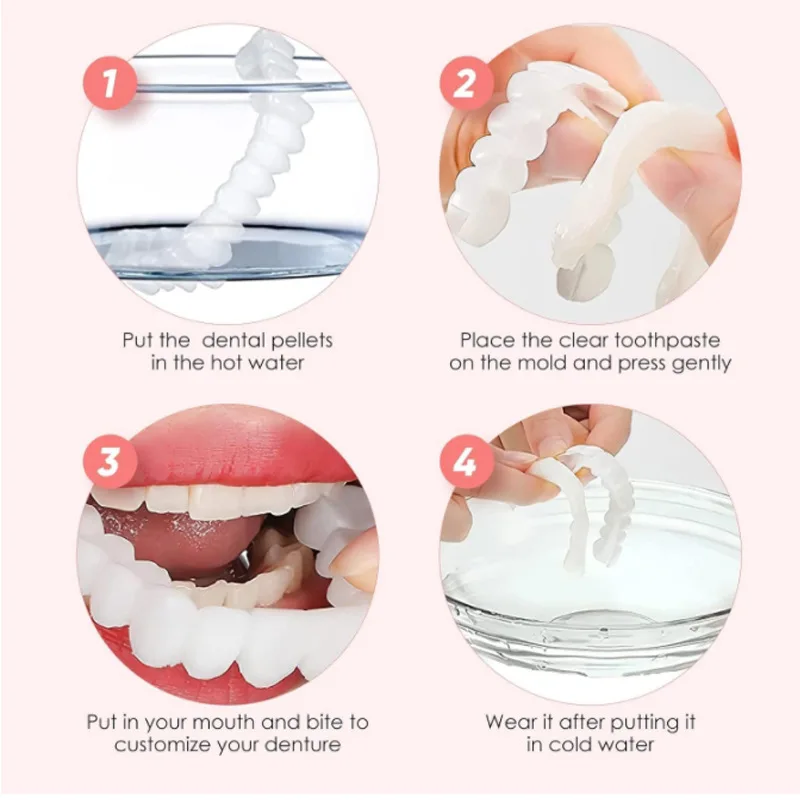 1

Put the  dental pellets in the hot water

2

Place the clear toothpaste on the mold and press gently

3

Put in your mouth and bite to customize your denture

4

Wear it after putting it in cold water