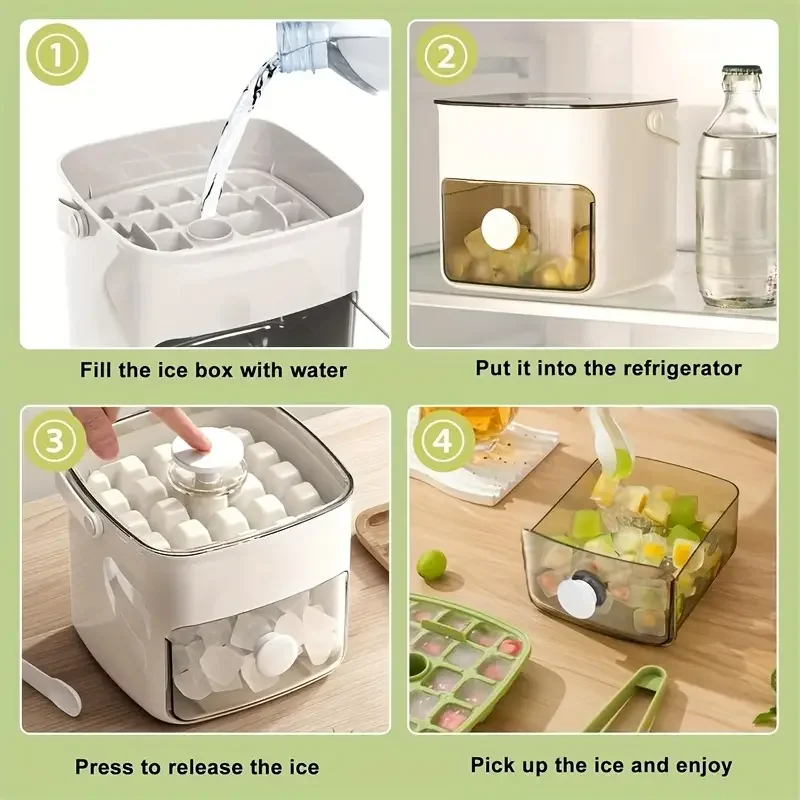 ①
Fill the ice box with water

②
Put it into the refrigerator

③
Press to release the ice

④
Pick up the ice and enjoy