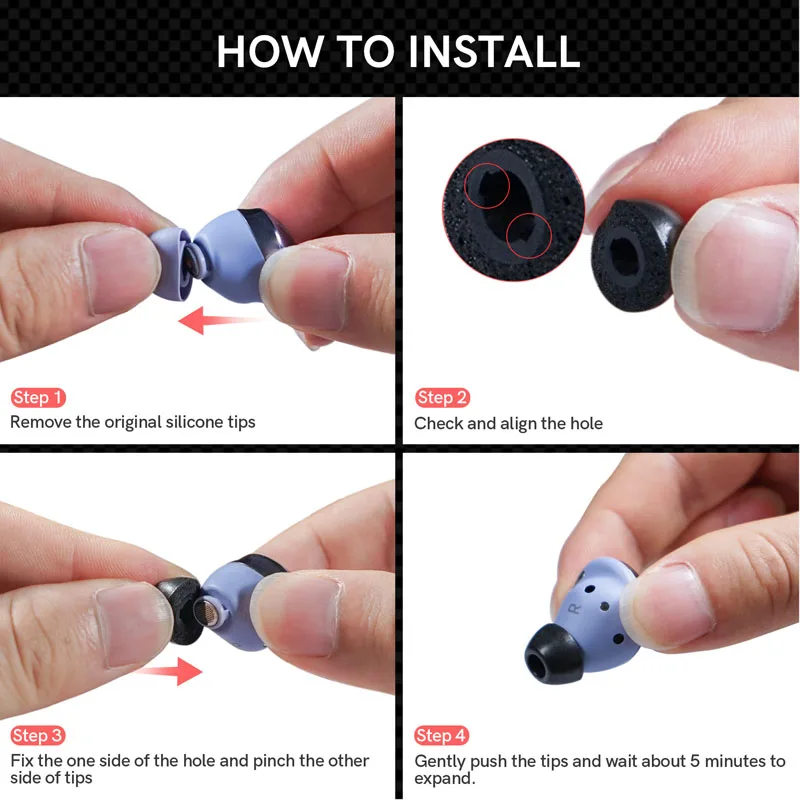 HOW TO INSTALL

Step 1
Remove the original silicone tips

Step 2
Check and align the hole

Step 3
Fix the one side of the hole and pinch the other side of tips

R

Step 4
Gently push the tips and wait about 5 minutes to expand.