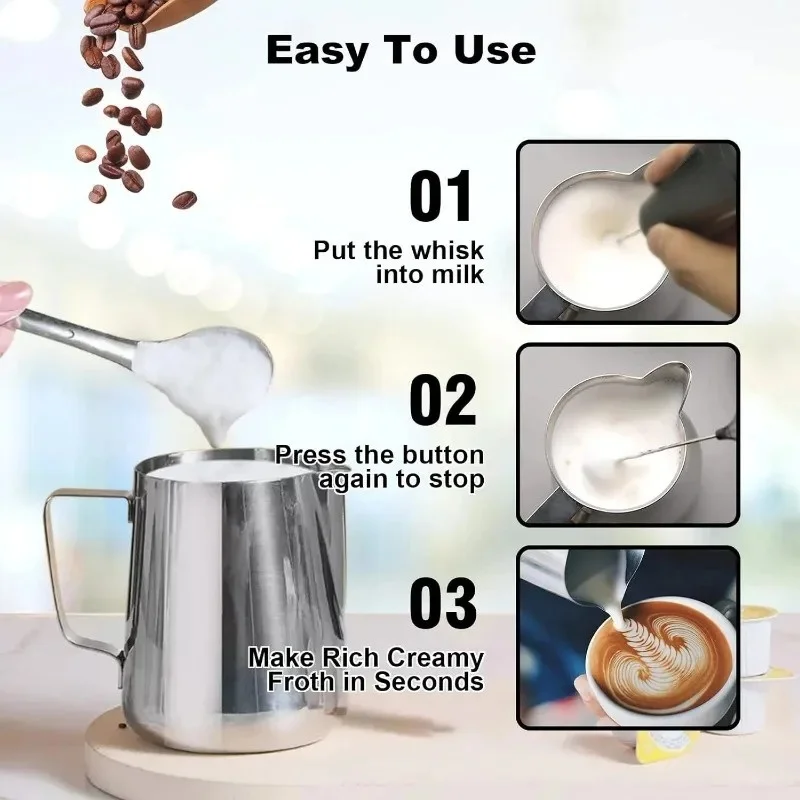 Easy To Use

01

Put the whisk into milk

02

Press the button again to stop

03

Make Rich Creamy Froth in Seconds