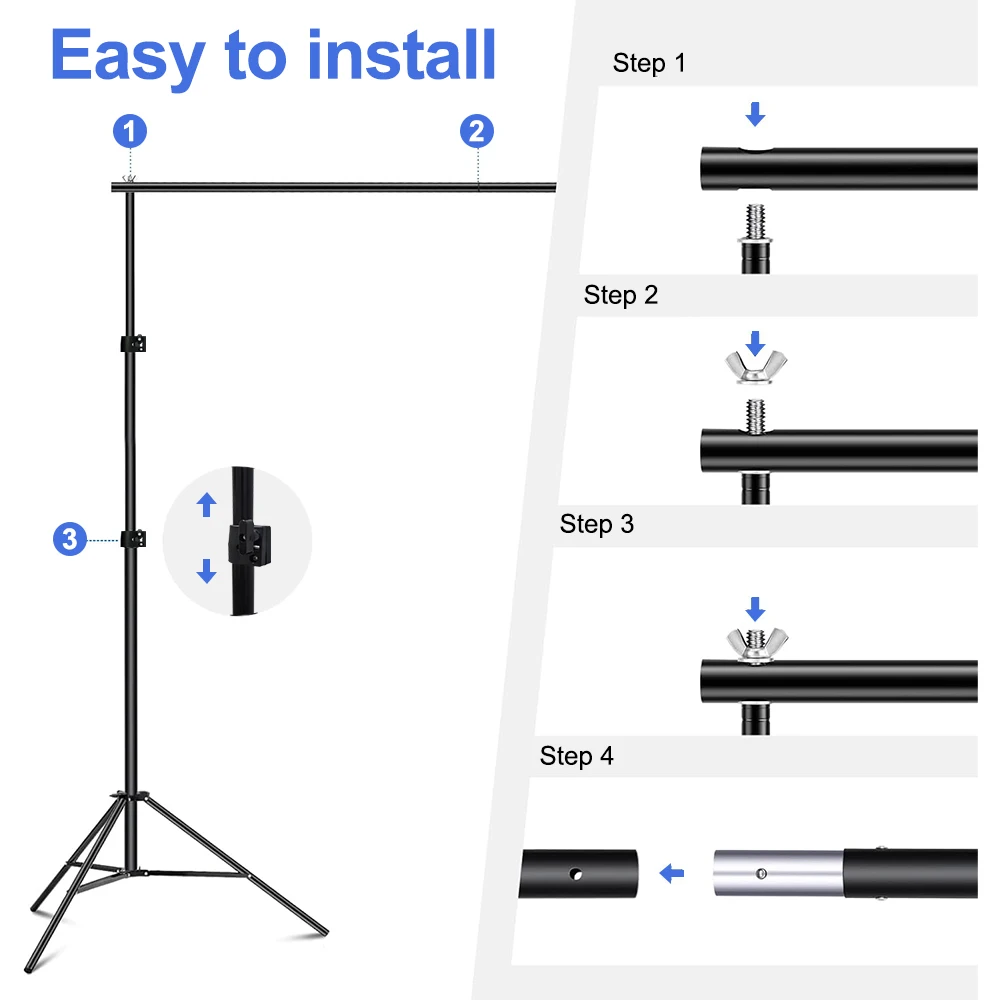 Easy to install

1

2

3

Step 1

Step 2

Step 3

Step 4