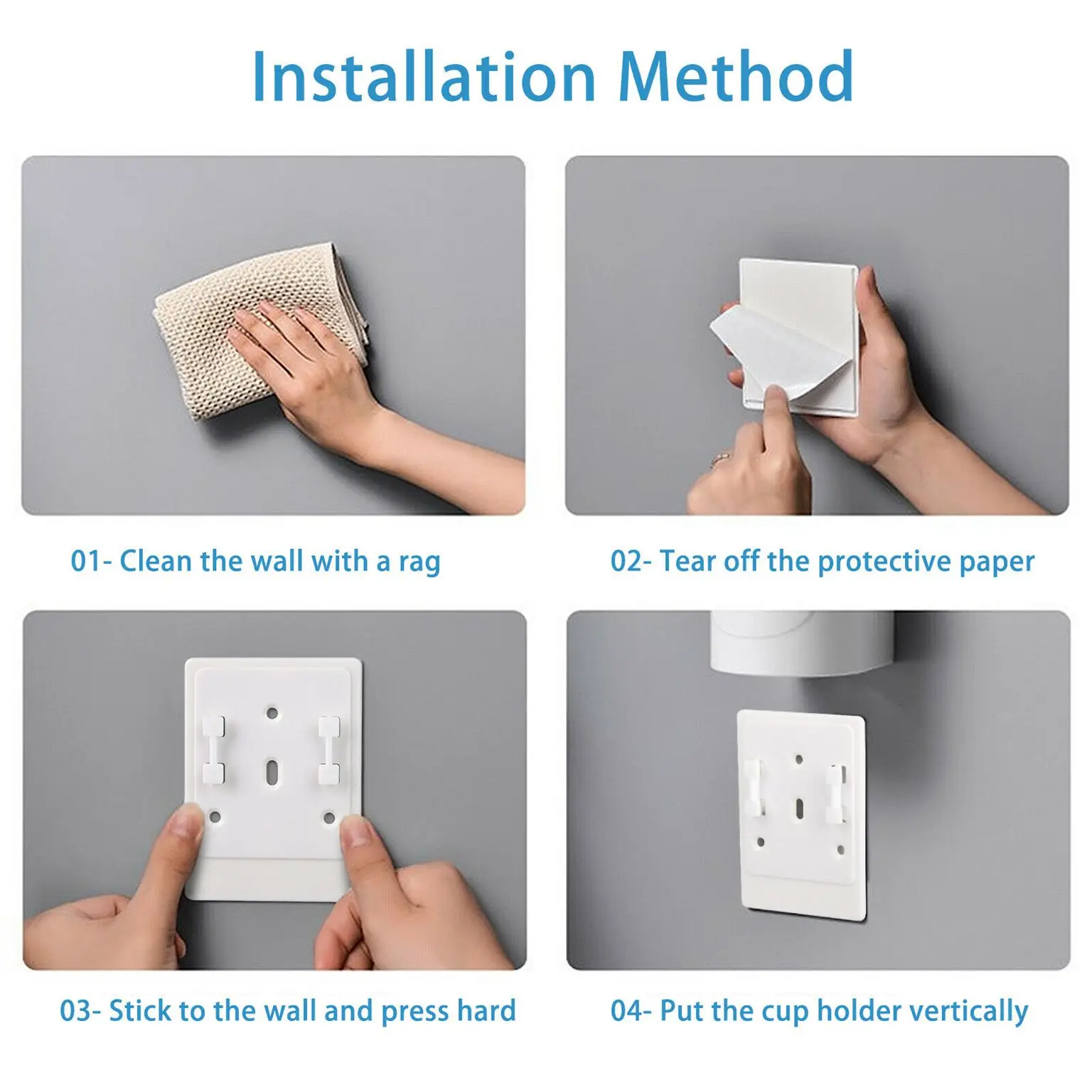 Installation Method

01- Clean the wall with a rag

02- Tear off the protective paper

03- Stick to the wall and press hard

04- Put the cup holder vertically