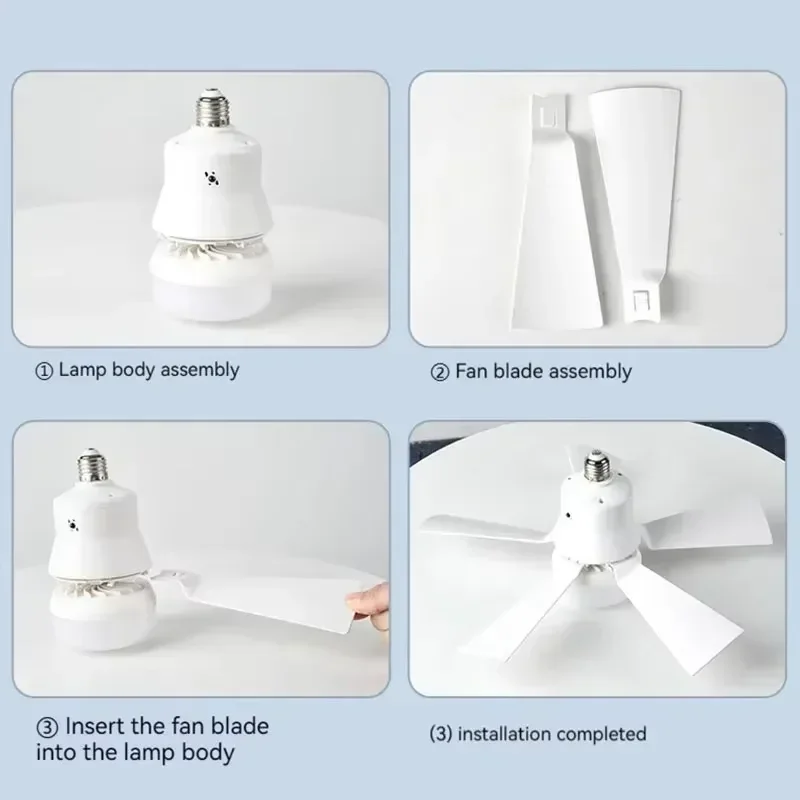 ① Lamp body assembly

② Fan blade assembly

③ Insert the fan blade into the lamp body

(3) installation completed