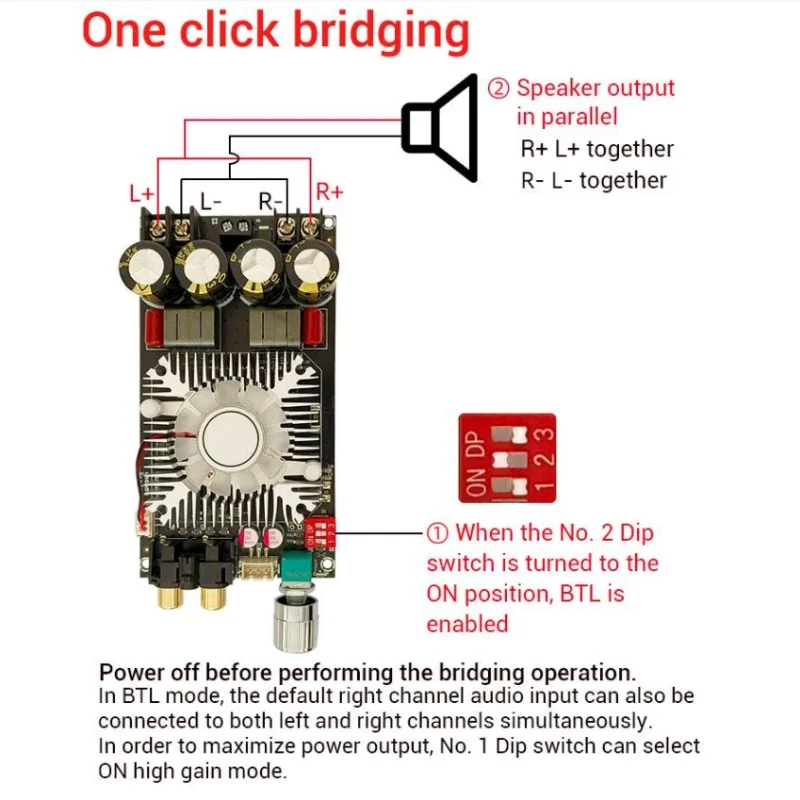 One click bridging

② Speaker output in parallel
R+ L+ together
R- L- together

L+ L- R- R+

ON DP
1 2 3

① When the No. 2 Dip switch is turned to the ON position, BTL is enabled

Power off before performing the bridging operation.
In BTL mode, the default right channel audio input can also be connected to both left and right channels simultaneously.
In order to maximize power output, No. 1 Dip switch can select ON high gain mode.