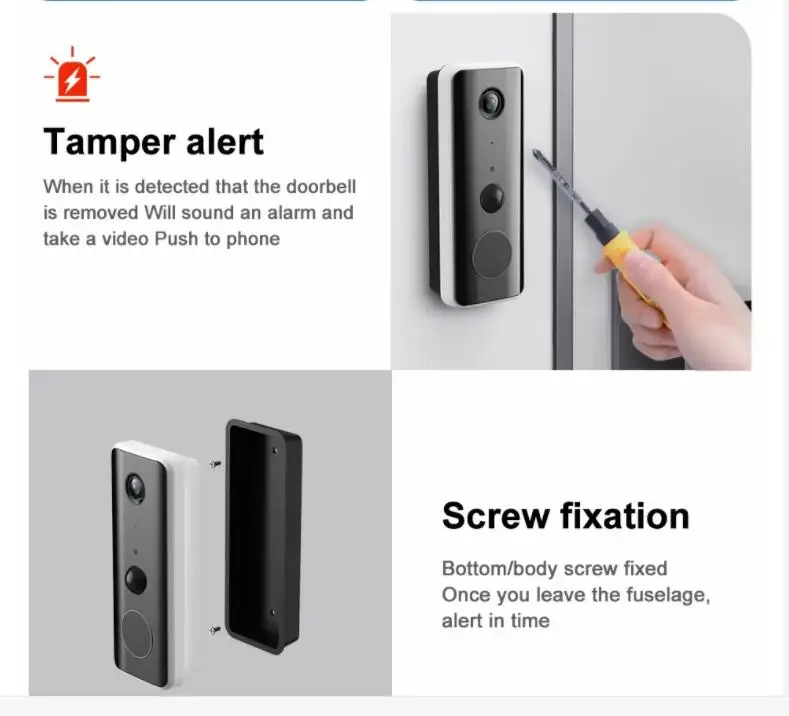 Tamper alert

When it is detected that the doorbell is removed Will sound an alarm and take a video Push to phone

Screw fixation

Bottom/body screw fixed
Once you leave the fuselage, alert in time