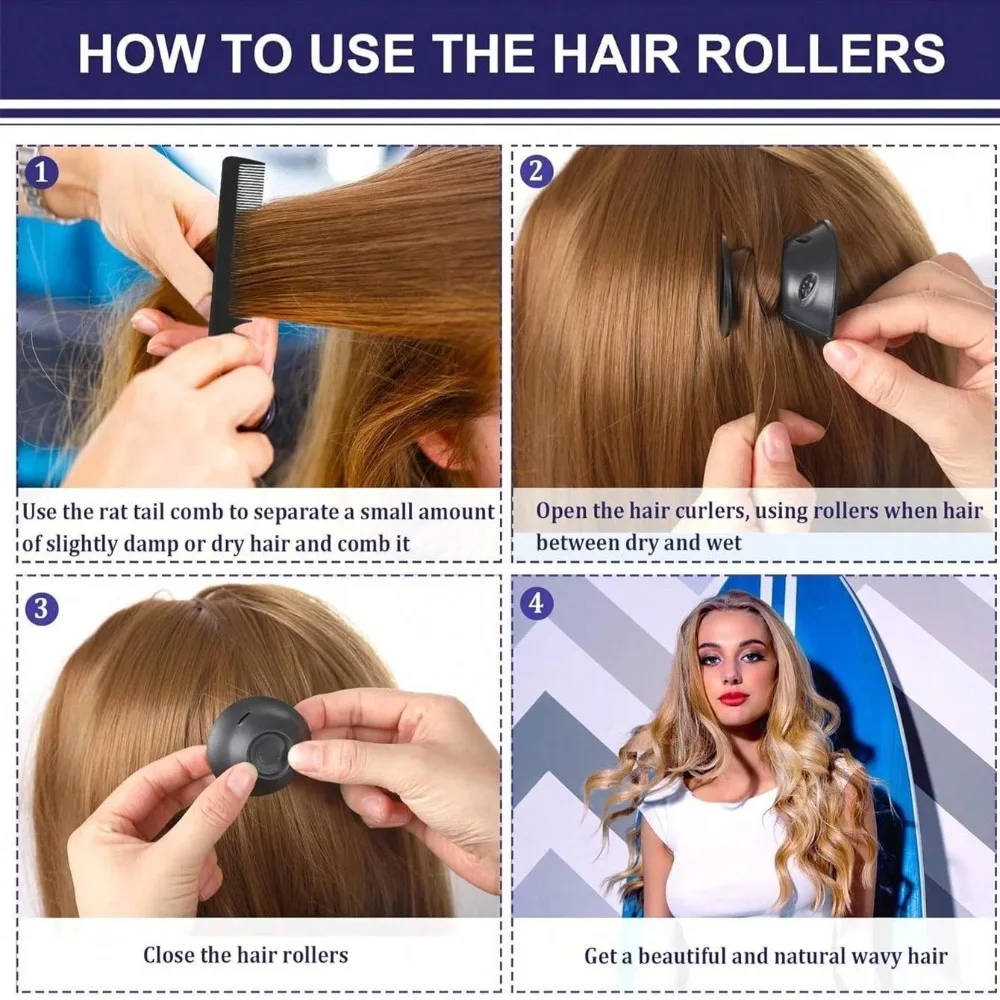 HOW TO USE THE HAIR ROLLERS

1

Use the rat tail comb to separate a small amount of slightly damp or dry hair and comb it

2

Open the hair curlers, using rollers when hair between dry and wet

3

Close the hair rollers

4

Get a beautiful and natural wavy hair