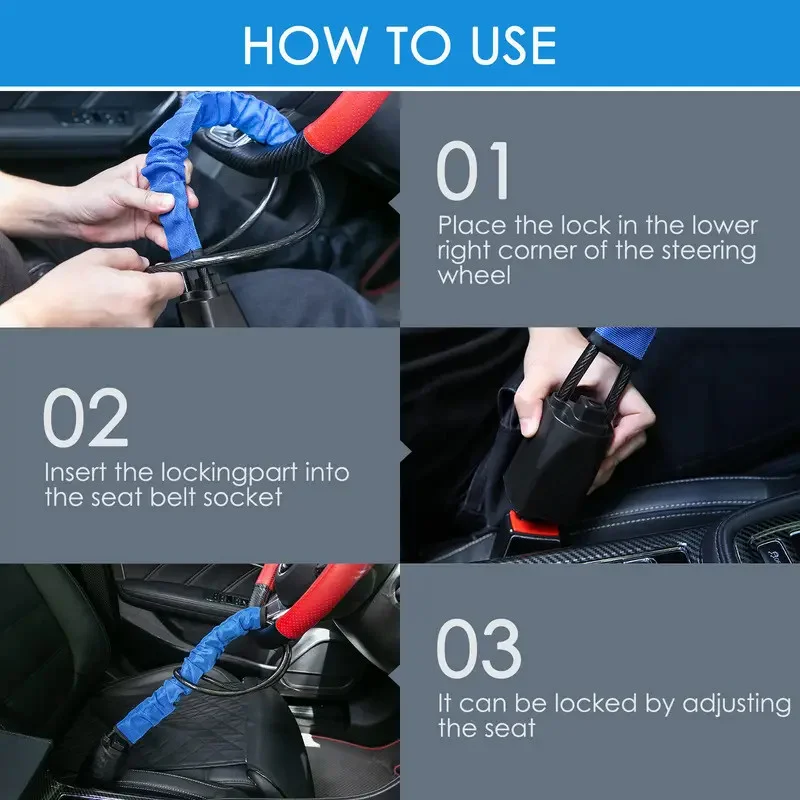 HOW TO USE

01

Place the lock in the lower right corner of the steering wheel

02

Insert the lockingpart into the seat belt socket

03

It can be locked by adjusting the seat