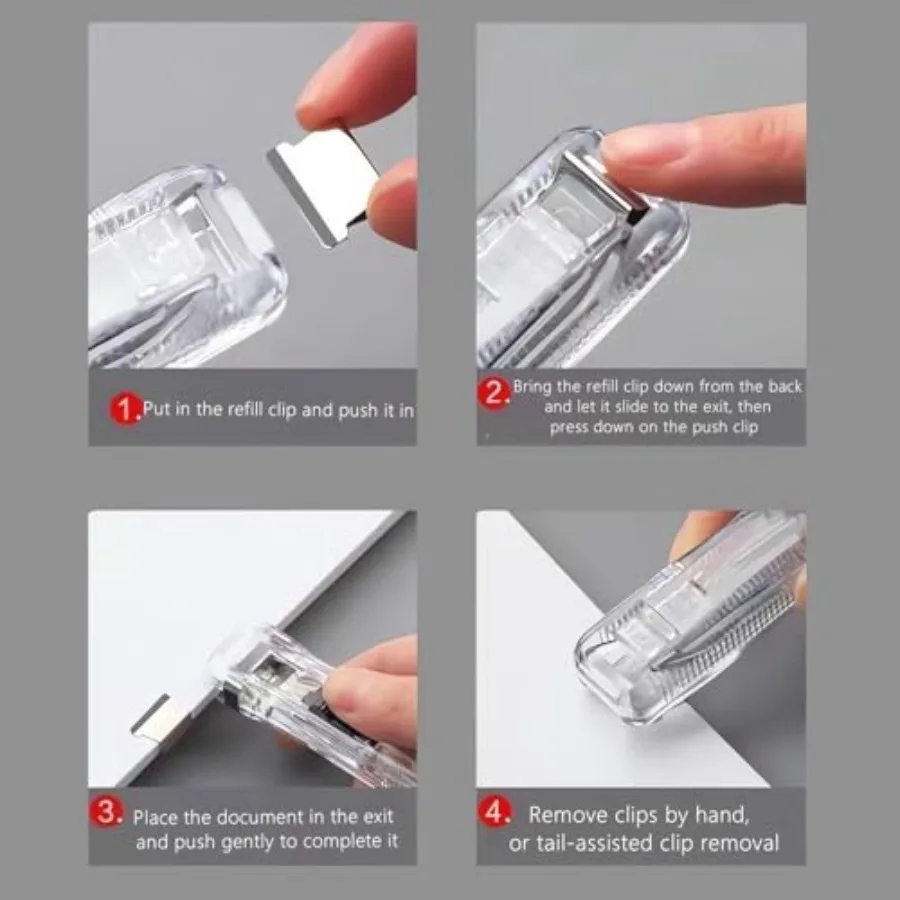 1. Put in the refill clip and push it in

2. Bring the refill clip down from the back and let it slide to the exit, then press down on the push clip

3. Place the document in the exit and push gently to complete it

4. Remove clips by hand, or tail-assisted clip removal