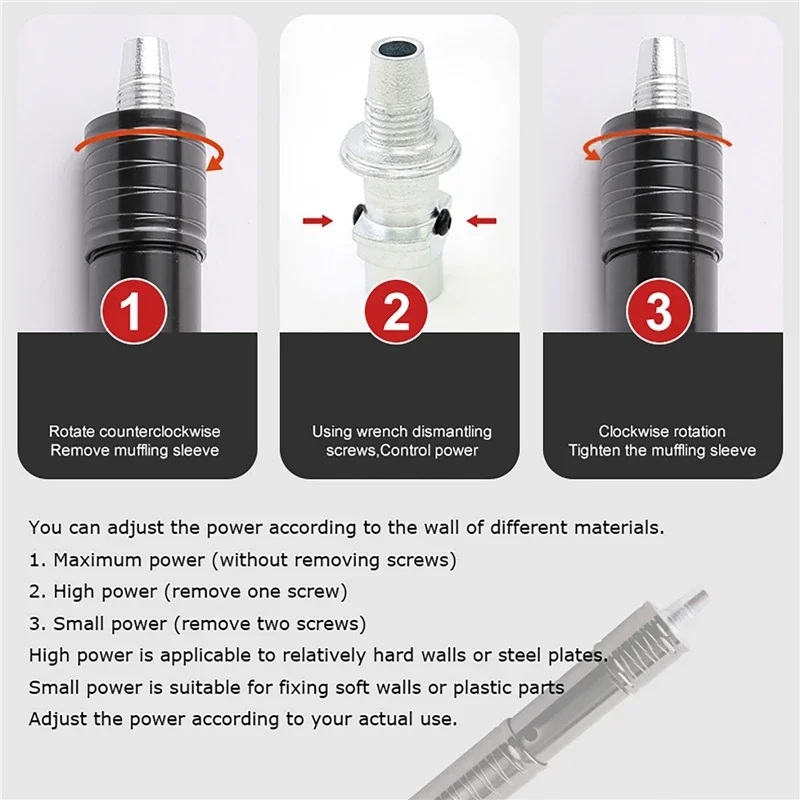 1

Rotate counterclockwise
Remove muffling sleeve

2

Using wrench dismantling
screws,Control power

3

Clockwise rotation
Tighten the muffling sleeve

You can adjust the power according to the wall of different materials.
1. Maximum power (without removing screws)
2. High power (remove one screw)
3. Small power (remove two screws)
High power is applicable to relatively hard walls or steel plates.
Small power is suitable for fixing soft walls or plastic parts
Adjust the power according to your actual use.