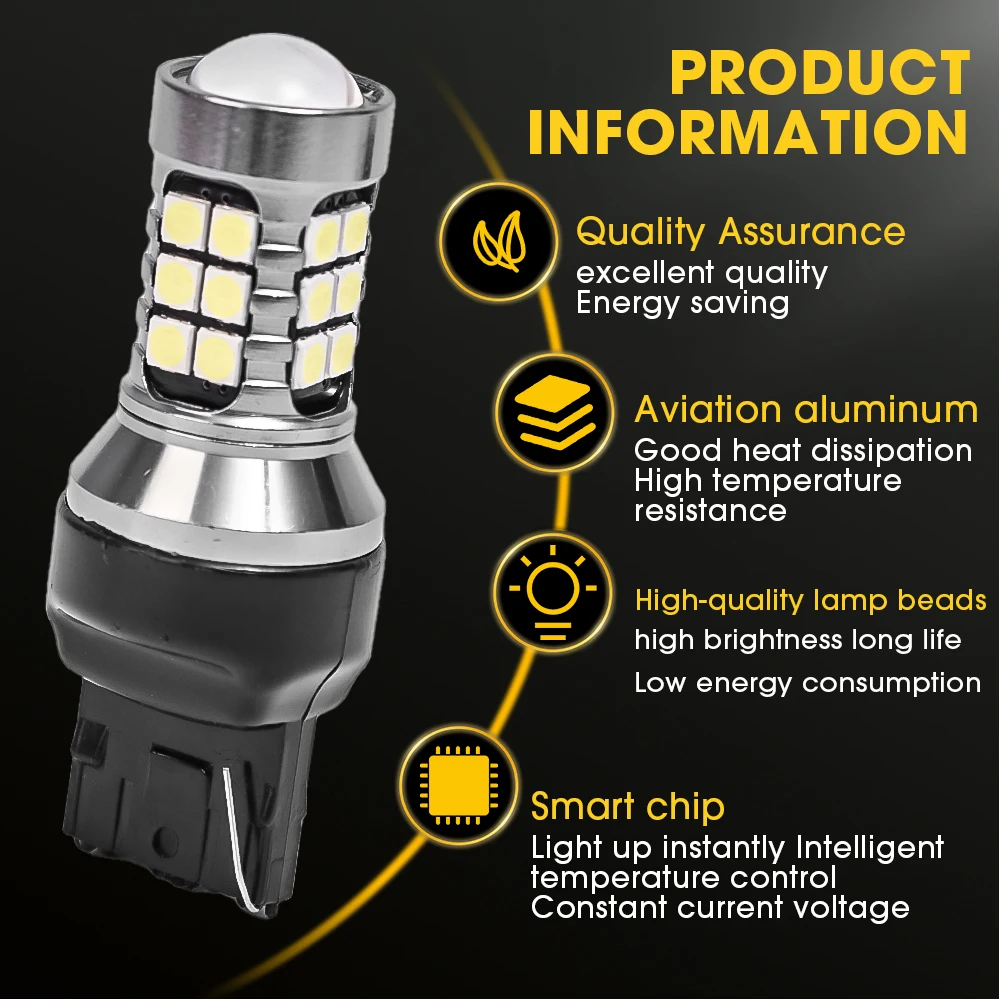 PRODUCT INFORMATION

Quality Assurance
excellent quality
Energy saving

Aviation aluminum
Good heat dissipation
High temperature resistance

High-quality lamp beads
high brightness long life
Low energy consumption

Smart chip
Light up instantly Intelligent temperature control
Constant current voltage