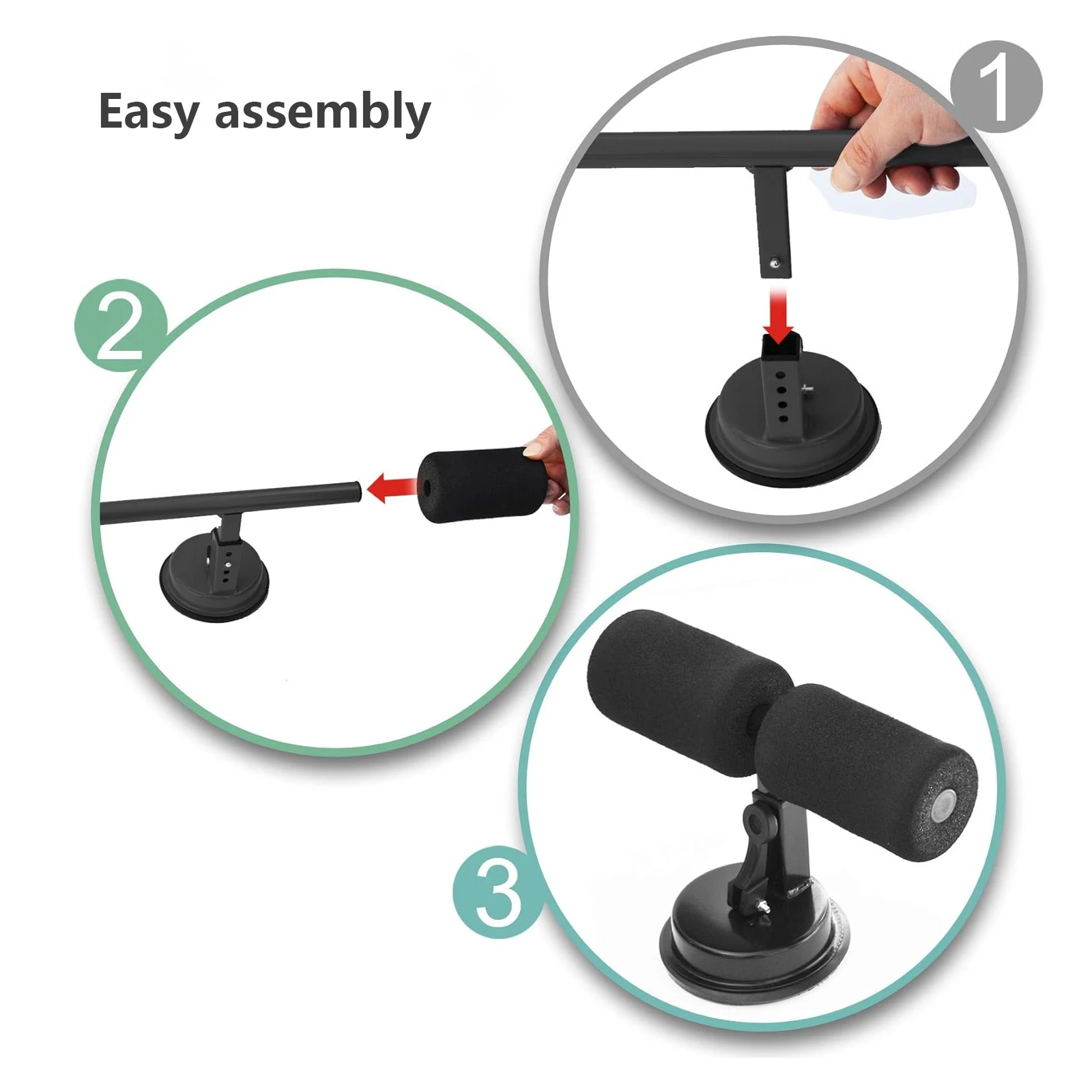 Easy assembly

1

2

3