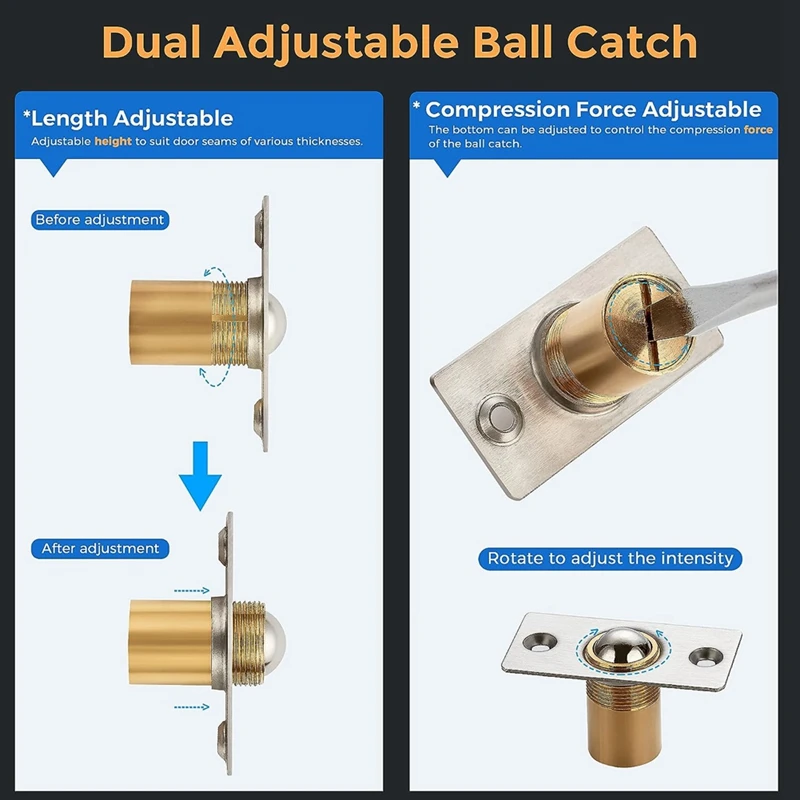 Dual Adjustable Ball Catch

*Length Adjustable
Adjustable height to suit door seams of various thicknesses.

Before adjustment

After adjustment

* Compression Force Adjustable
The bottom can be adjusted to control the compression force of the ball catch.

Rotate to adjust the intensity