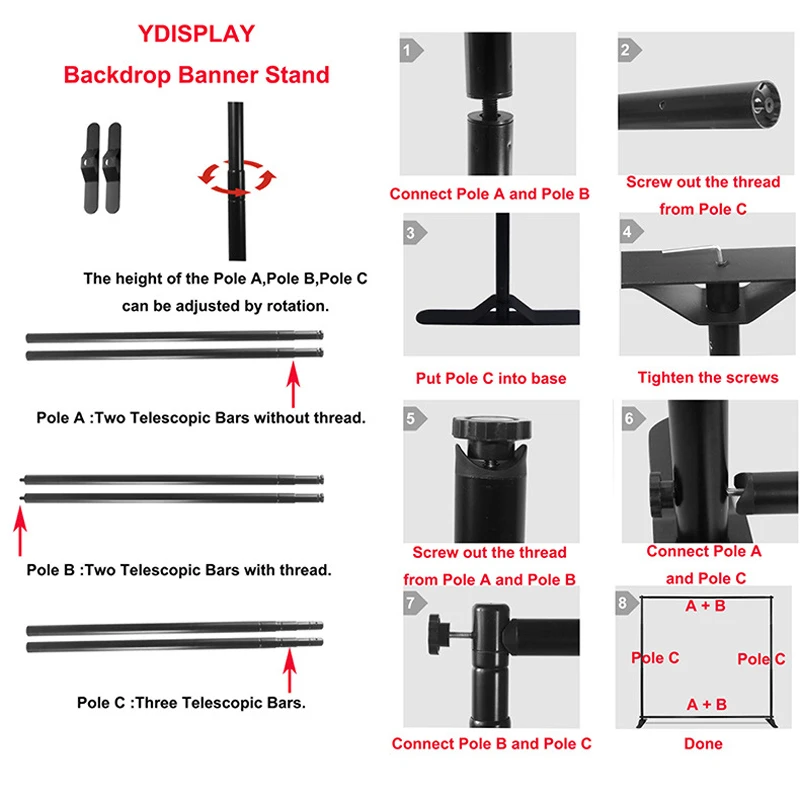 YDISPLAY

Backdrop Banner Stand

The height of the Pole A,Pole B,Pole C can be adjusted by rotation.

Pole A :Two Telescopic Bars without thread.

Pole B :Two Telescopic Bars with thread.

Pole C :Three Telescopic Bars.

1

Connect Pole A and Pole B

2

Screw out the thread from Pole C

3

Put Pole C into base

4

Tighten the screws

5

Screw out the thread from Pole A and Pole B

6

Connect Pole A and Pole C

7

Connect Pole B and Pole C

8

A + B

Pole C

Pole C

A + B

Done