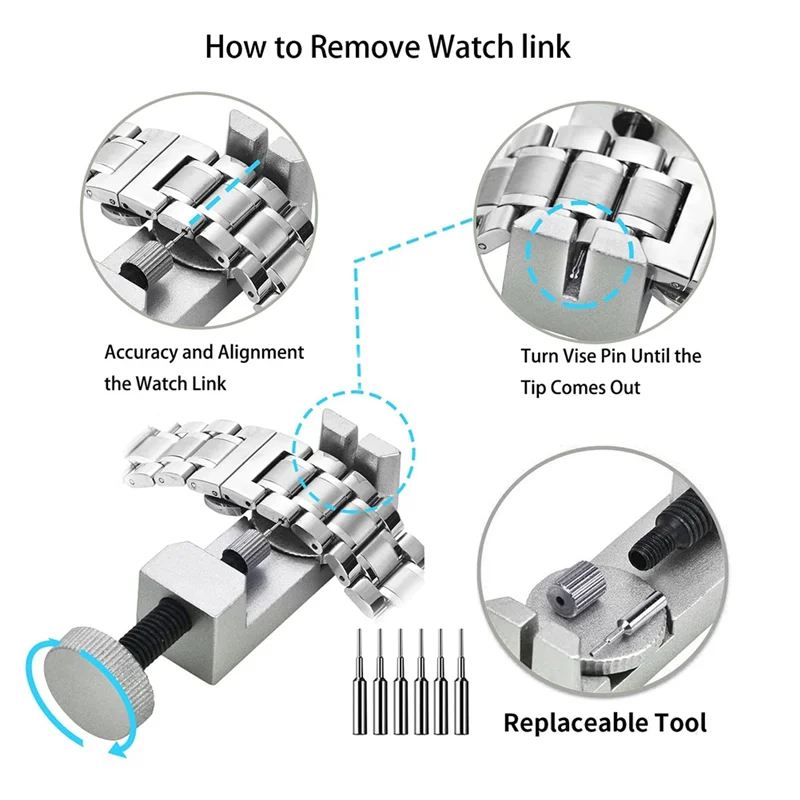 How to Remove Watch link

Accuracy and Alignment the Watch Link

Turn Vise Pin Until the Tip Comes Out

Replaceable Tool