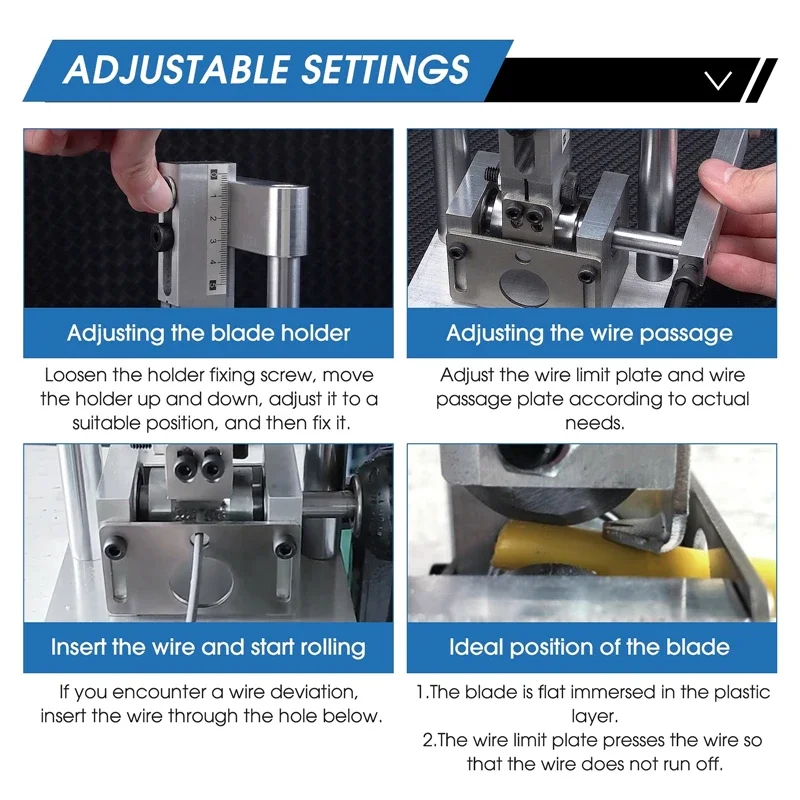 ADJUSTABLE SETTINGS

1 2 3 4 5

Adjusting the blade holder

Loosen the holder fixing screw, move the holder up and down, adjust it to a suitable position, and then fix it.

Adjusting the wire passage

Adjust the wire limit plate and wire passage plate according to actual needs.

Insert the wire and start rolling

If you encounter a wire deviation, insert the wire through the hole below.

Ideal position of the blade

1.The blade is flat immersed in the plastic layer.
2.The wire limit plate presses the wire so that the wire does not run off.