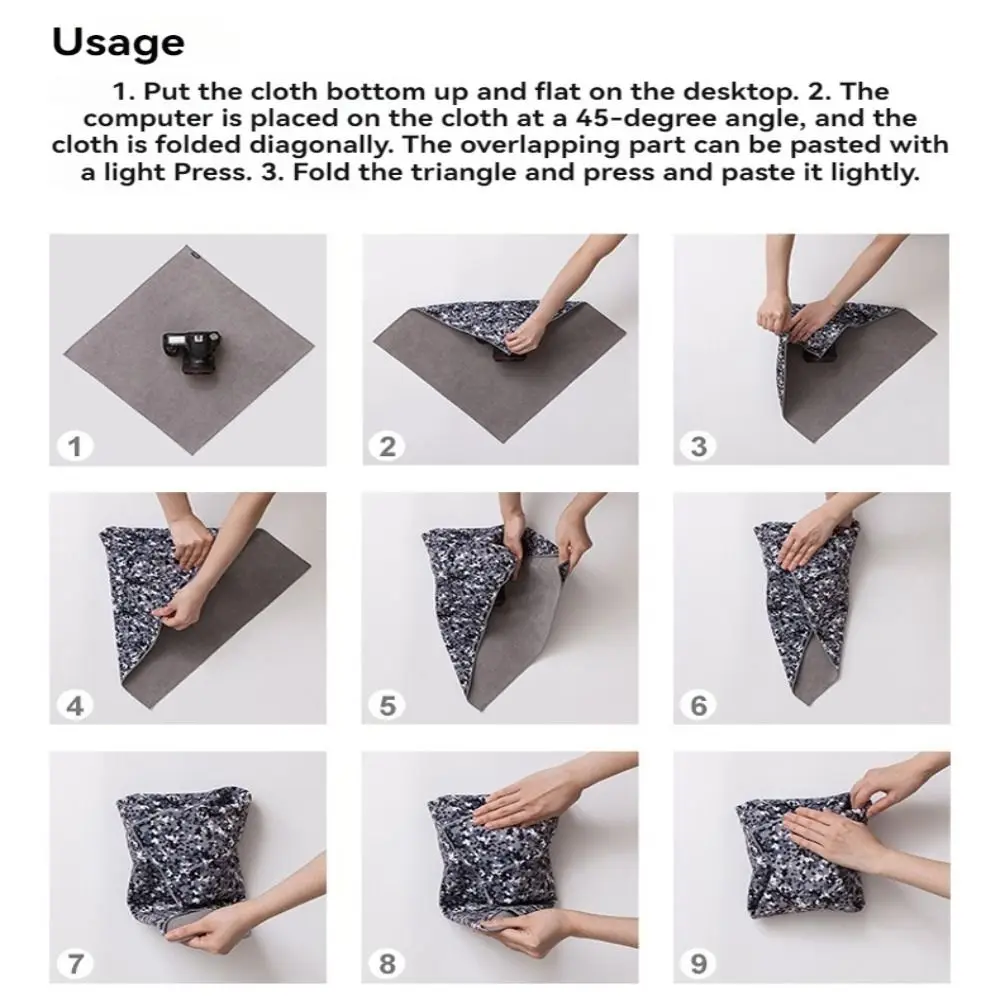 Usage

1. Put the cloth bottom up and flat on the desktop. 2. The computer is placed on the cloth at a 45-degree angle, and the cloth is folded diagonally. The overlapping part can be pasted with a light Press. 3. Fold the triangle and press and paste it lightly.

1

2

3

4

5

6

7

8

9