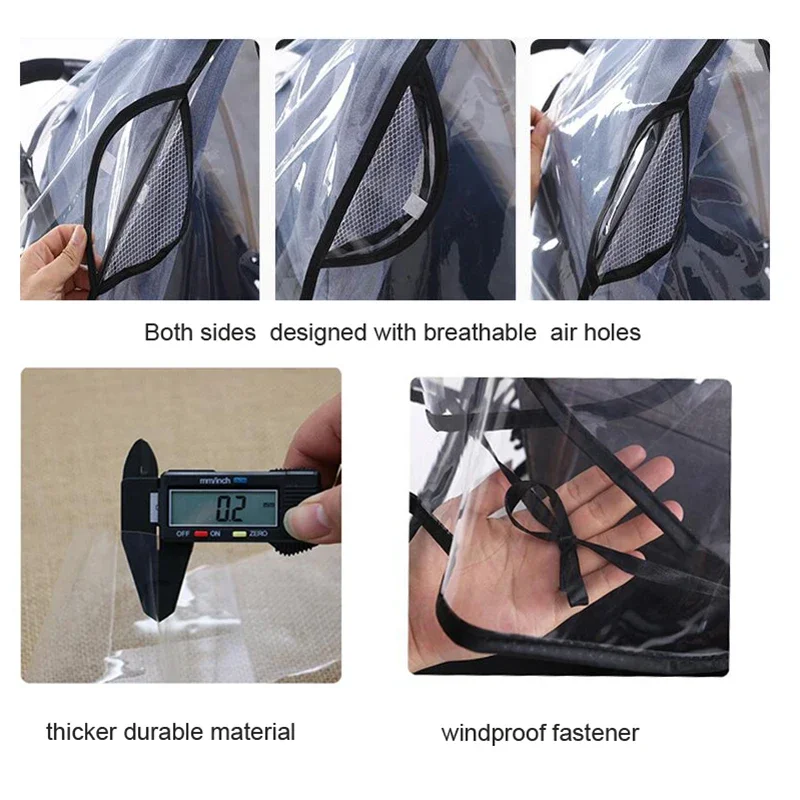 Both sides designed with breathable air holes

mm/inch
0.2 mm
OFF ON ZERO

thicker durable material

windproof fastener