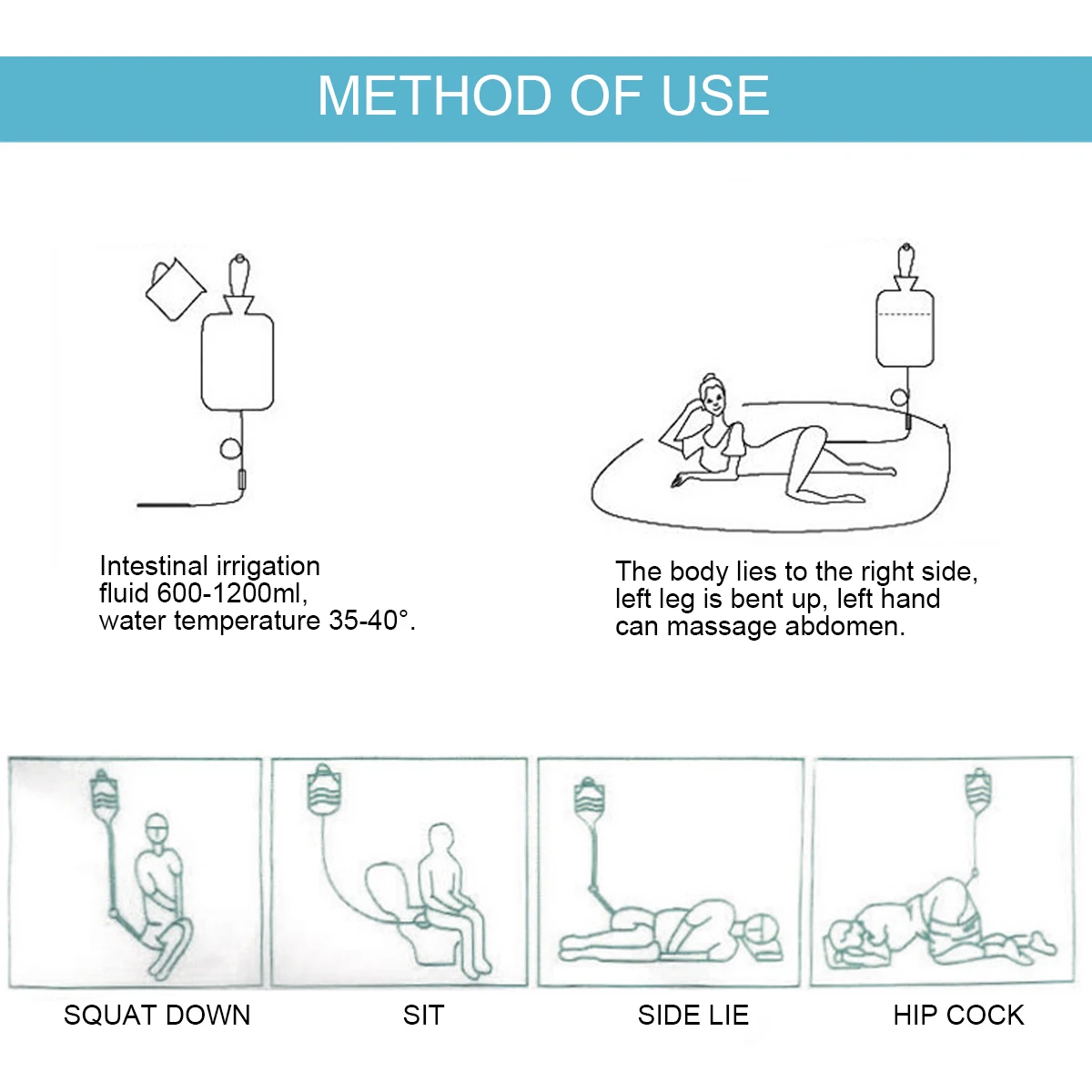 METHOD OF USE

Intestinal irrigation fluid 600-1200ml, water temperature 35-40°.

The body lies to the right side, left leg is bent up, left hand can massage abdomen.

SQUAT DOWN

SIT

SIDE LIE

HIP COCK