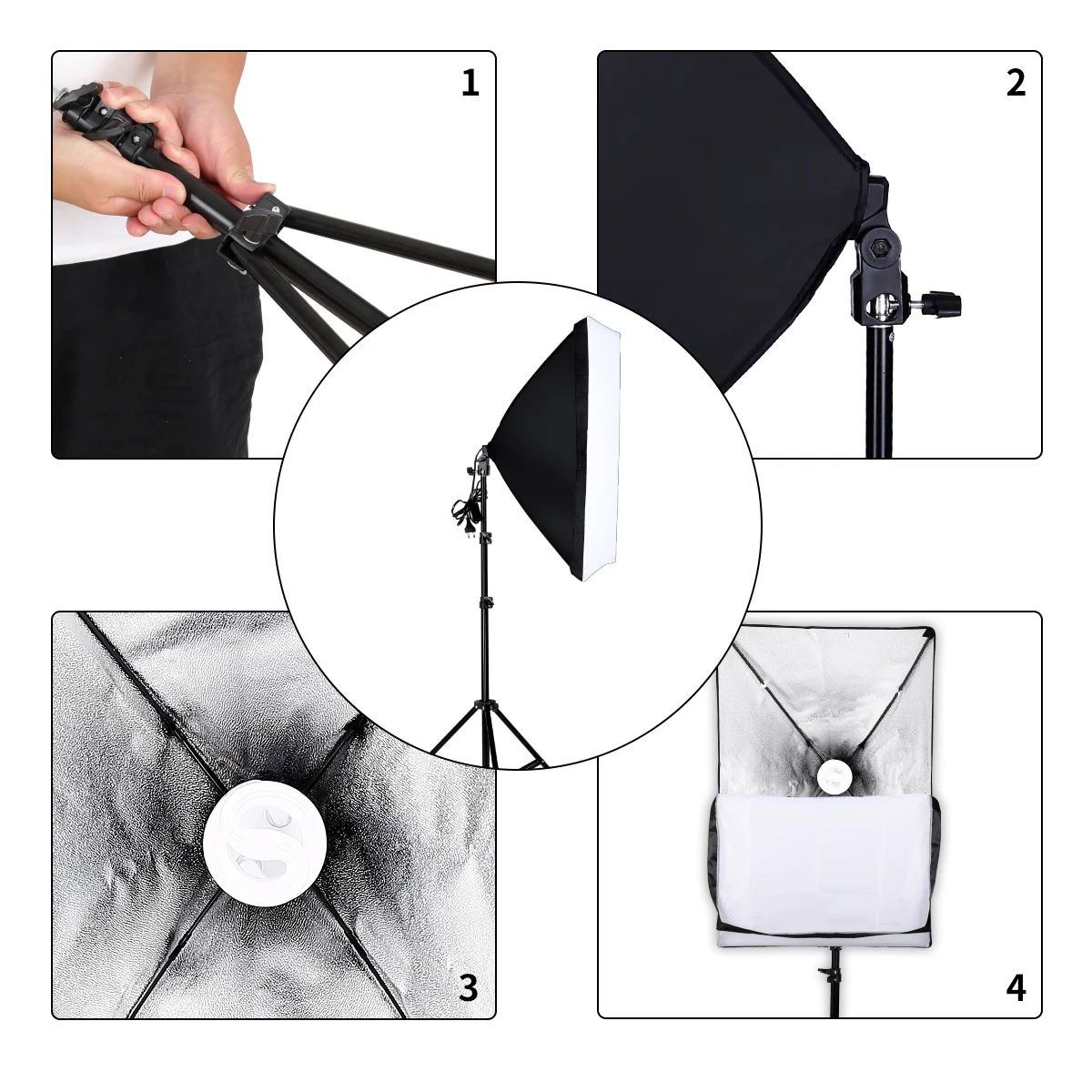 1

2

3

4