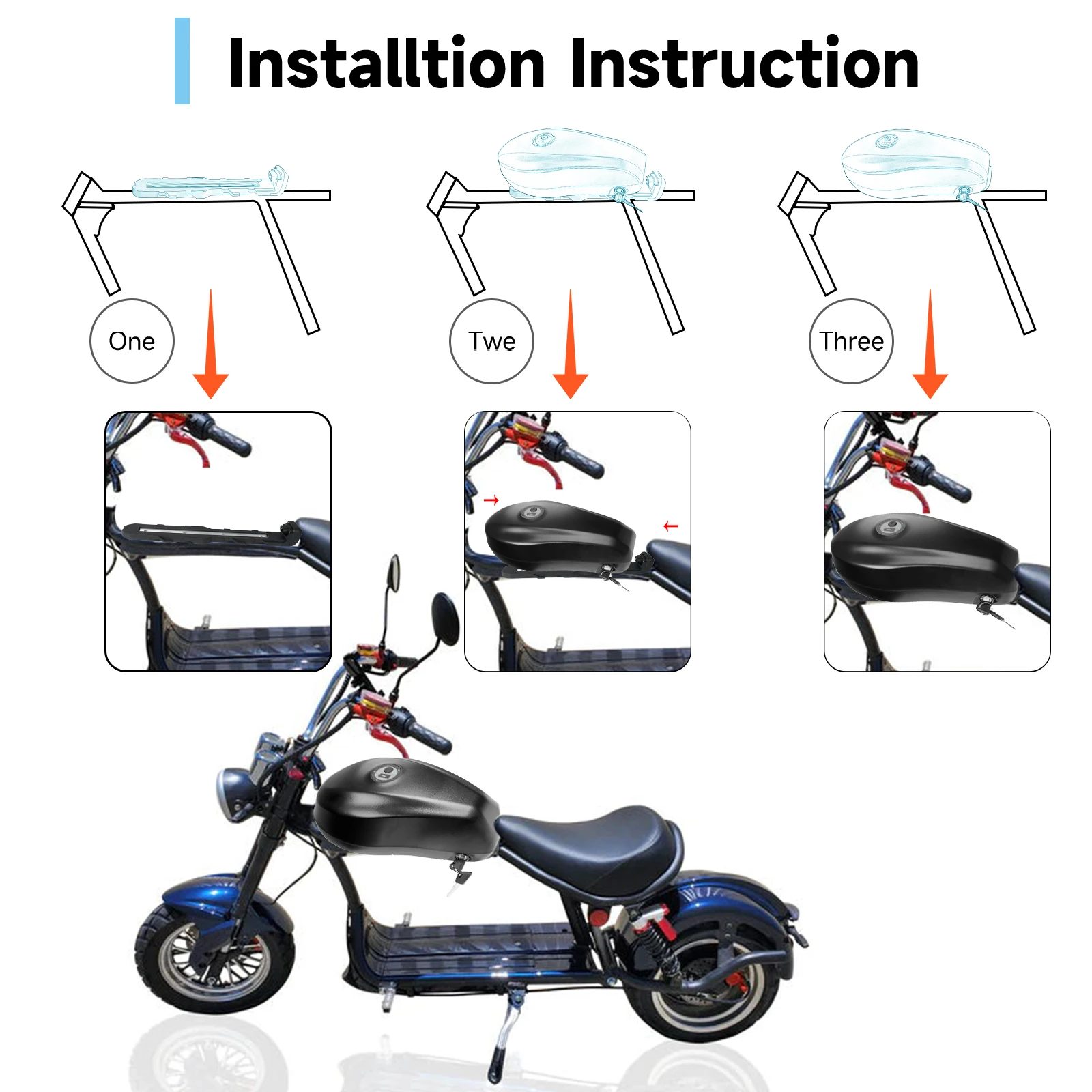 Installtion Instruction

One

Twe

Three