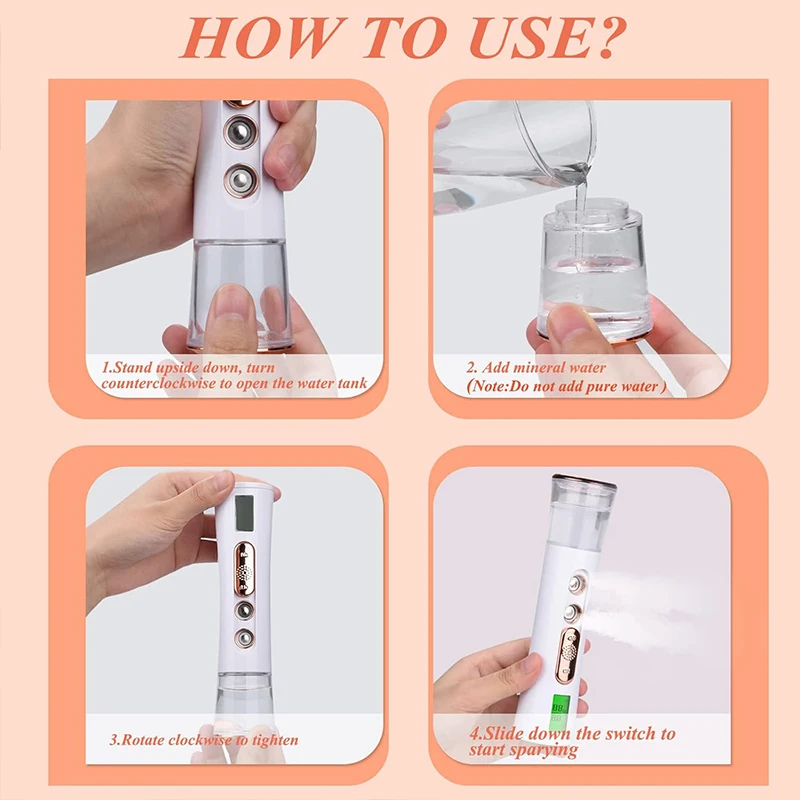 HOW TO USE?

1.Stand upside down, turn counterclockwise to open the water tank

2. Add mineral water
(Note:Do not add pure water )

3.Rotate clockwise to tighten

4.Slide down the switch to start sparying