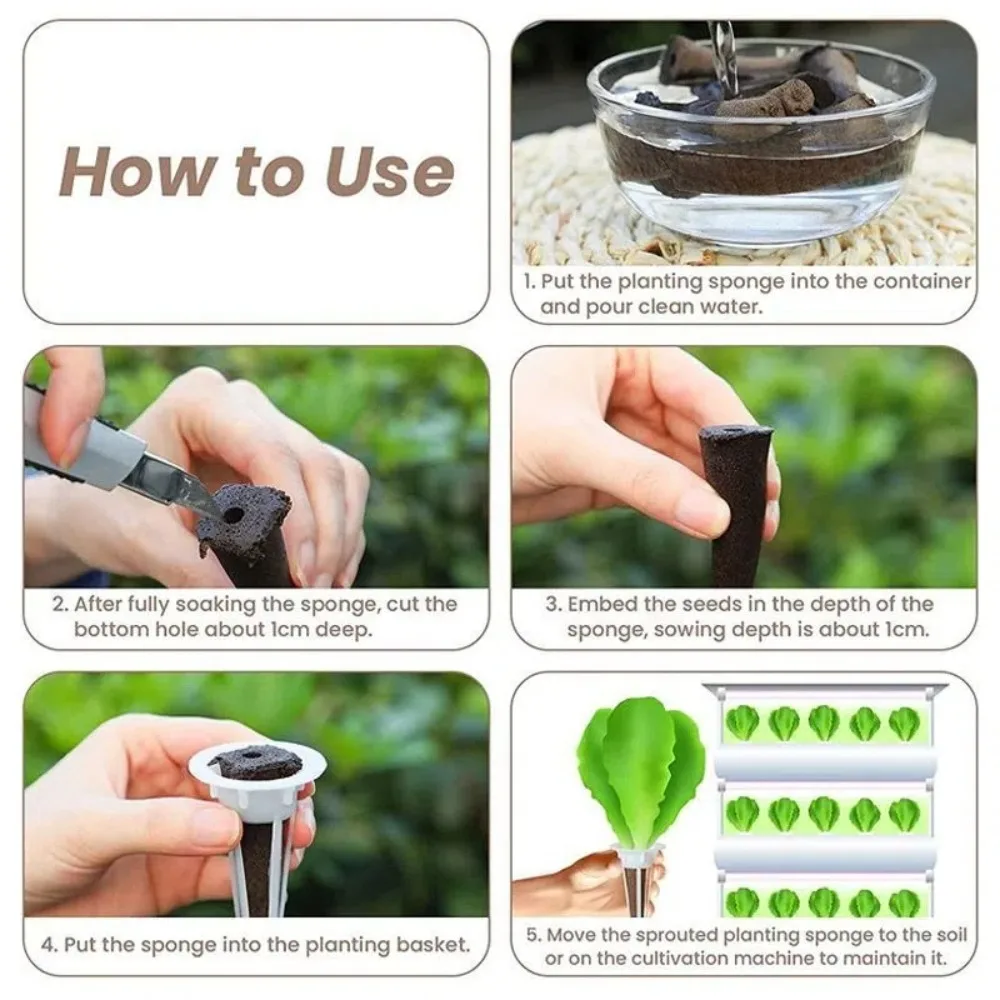 How to Use

1. Put the planting sponge into the container and pour clean water.

2. After fully soaking the sponge, cut the bottom hole about 1cm deep.

3. Embed the seeds in the depth of the sponge, sowing depth is about 1cm.

4. Put the sponge into the planting basket.

5. Move the sprouted planting sponge to the soil or on the cultivation machine to maintain it.