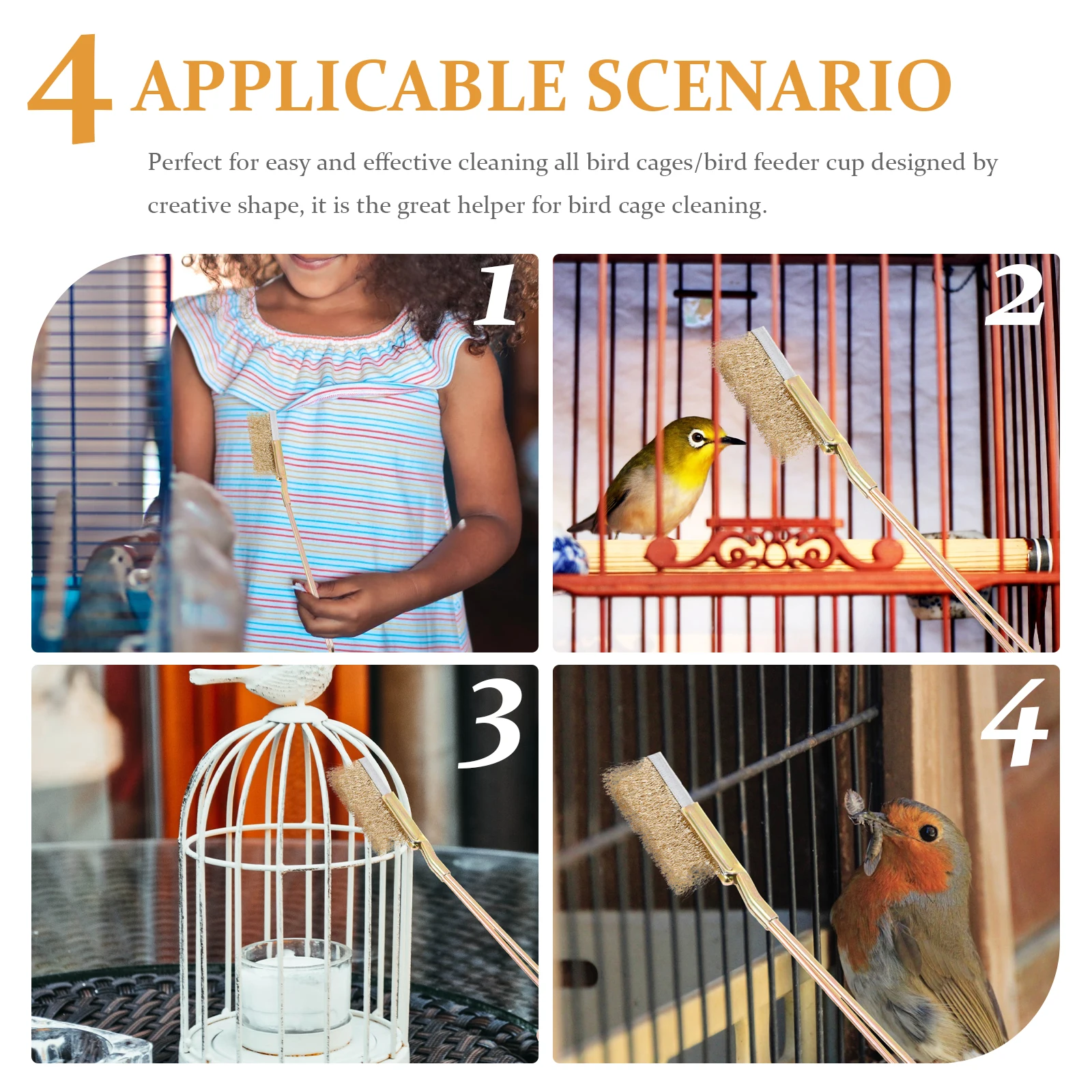 4 APPLICABLE SCENARIO

Perfect for easy and effective cleaning all bird cages/bird feeder cup designed by creative shape, it is the great helper for bird cage cleaning.

1

2

3

4