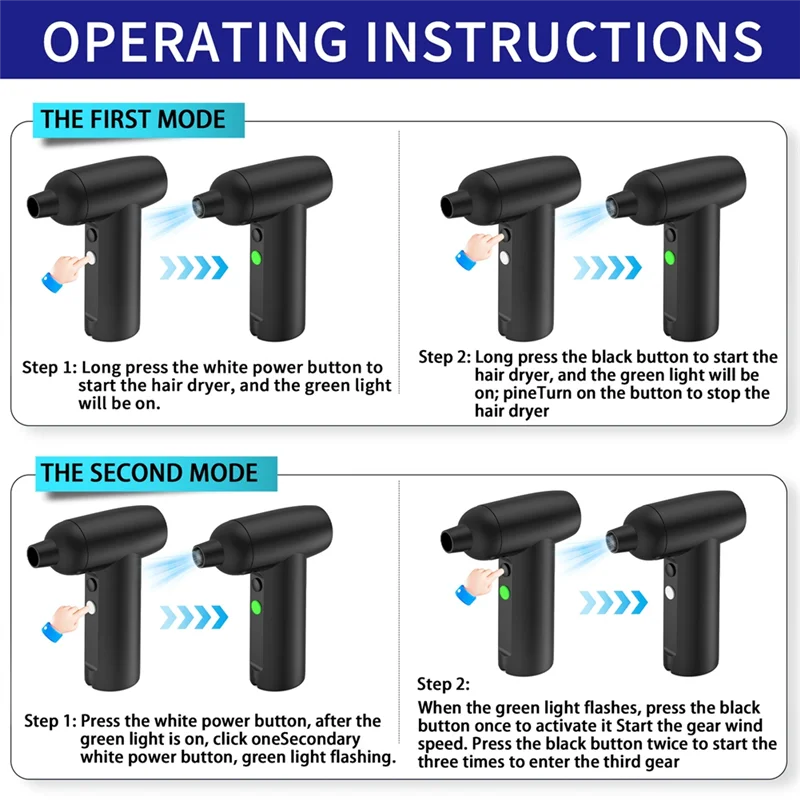 OPERATING INSTRUCTIONS

THE FIRST MODE

Step 1: Long press the white power button to start the hair dryer, and the green light will be on.

Step 2: Long press the black button to start the hair dryer, and the green light will be on; pineTurn on the button to stop the hair dryer

THE SECOND MODE

Step 1: Press the white power button, after the green light is on, click oneSecondary white power button, green light flashing.

Step 2:
When the green light flashes, press the black button once to activate it Start the gear wind speed. Press the black button twice to start the three times to enter the third gear