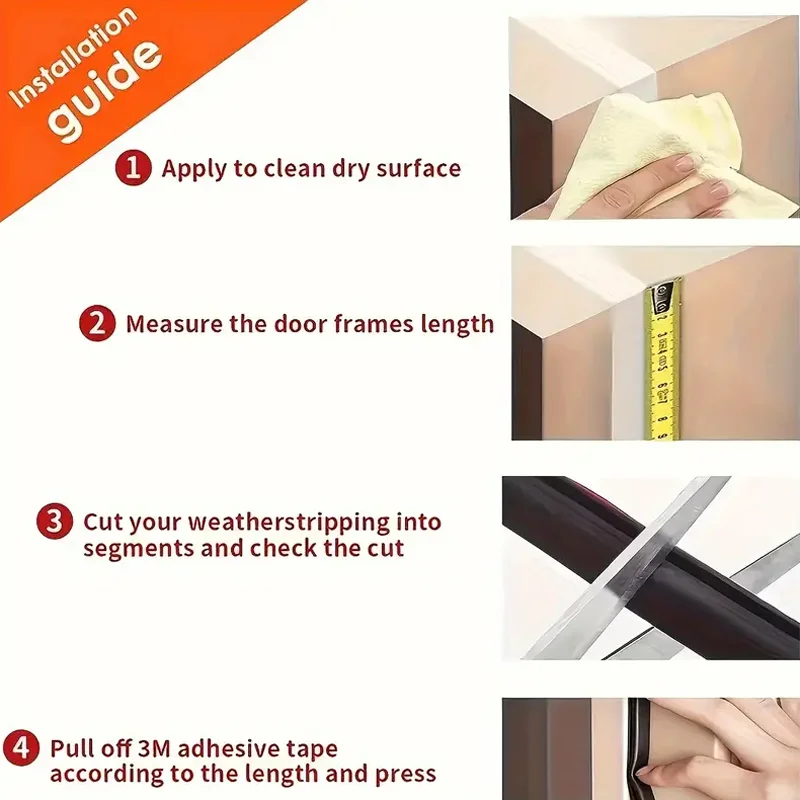 Installation guide

1 Apply to clean dry surface

2 Measure the door frames length

3 Cut your weatherstripping into segments and check the cut

4 Pull off 3M adhesive tape according to the length and press