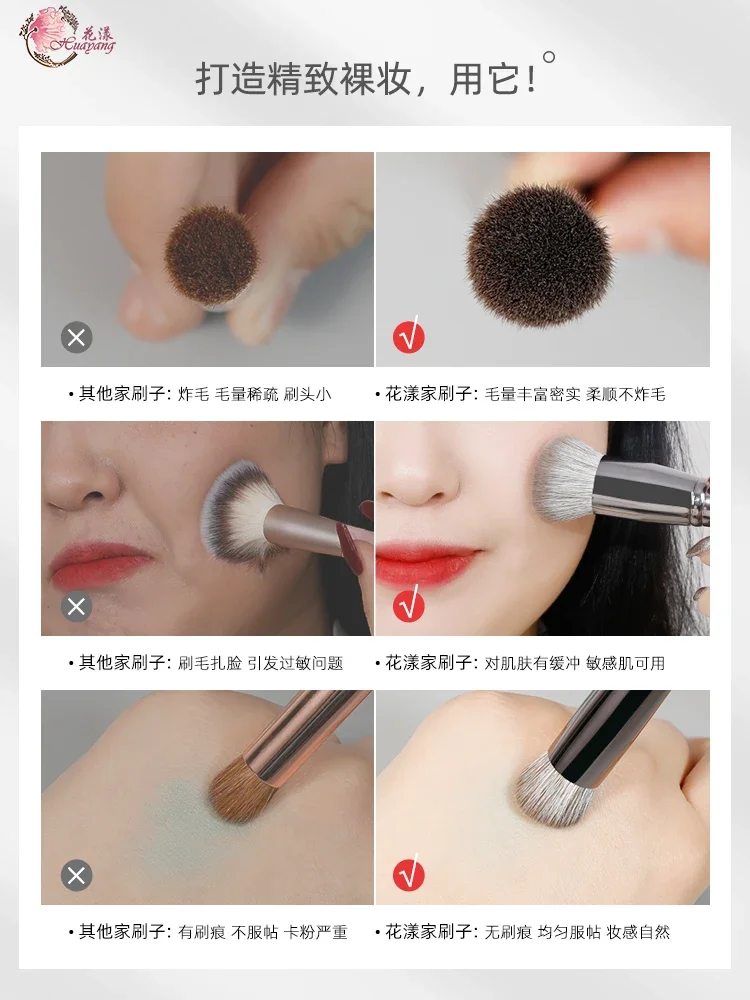 花漾
Huayang

打造精致裸妆，用它！

• 其他家刷子：炸毛 毛量稀疏 刷头小

• 花漾家刷子：毛量丰富密实 柔顺不炸毛

• 其他家刷子：刷毛扎脸 引发过敏问题

• 花漾家刷子：对肌肤有缓冲 敏感肌可用

• 其他家刷子：有刷痕 不服帖 卡粉严重

• 花漾家刷子：无刷痕 均匀服帖 妆感自然