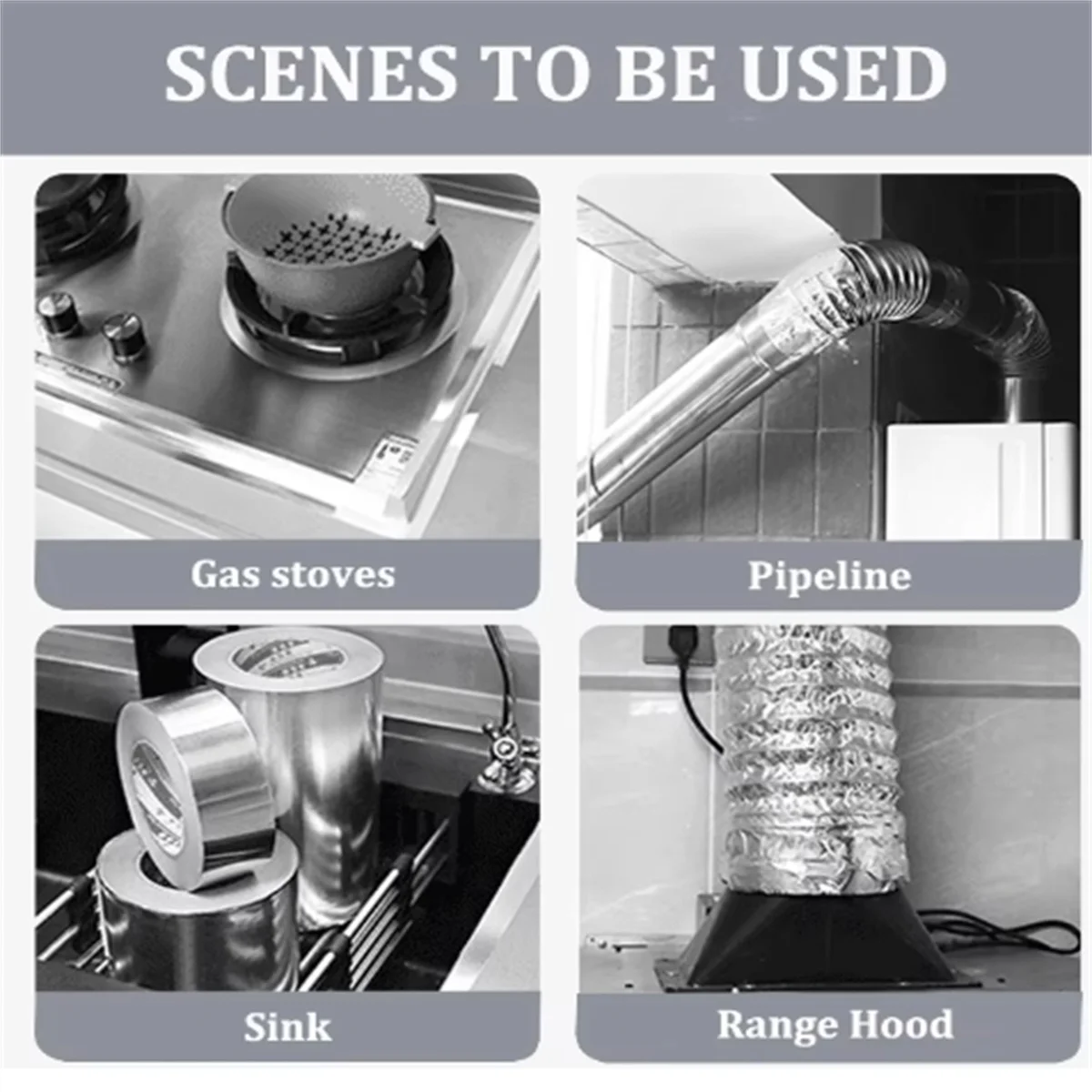 SCENES TO BE USED

Gas stoves

Pipeline

Sink

Range Hood