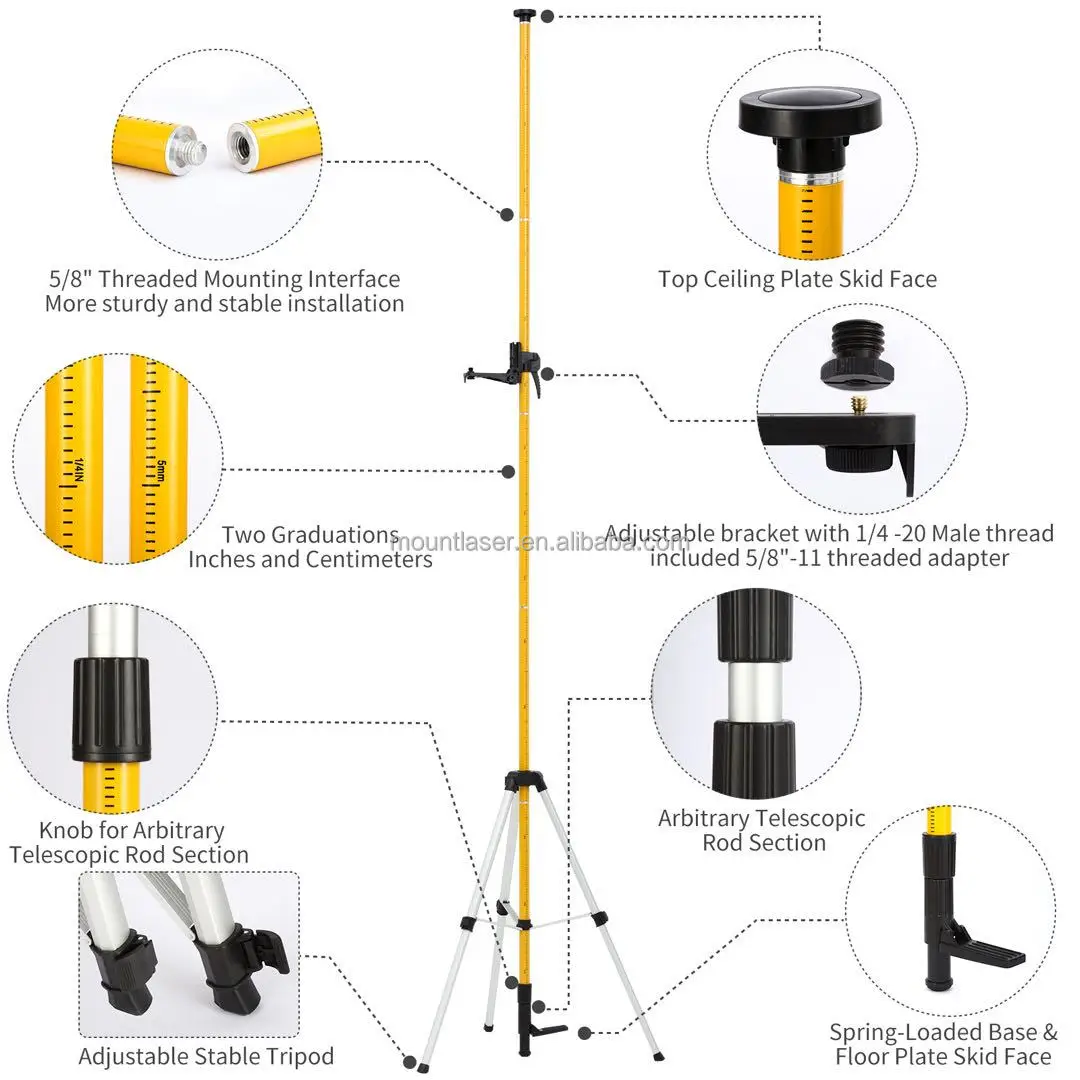 5/8" Threaded Mounting Interface
More sturdy and stable installation

Top Ceiling Plate Skid Face

1/4IN
5mm

Two Graduations
Inches and Centimeters

mountlaser.en.alibaba.com

Adjustable bracket with 1/4 -20 Male thread
included 5/8"-11 threaded adapter

Knob for Arbitrary
Telescopic Rod Section

Arbitrary Telescopic
Rod Section

Adjustable Stable Tripod

Spring-Loaded Base &
Floor Plate Skid Face