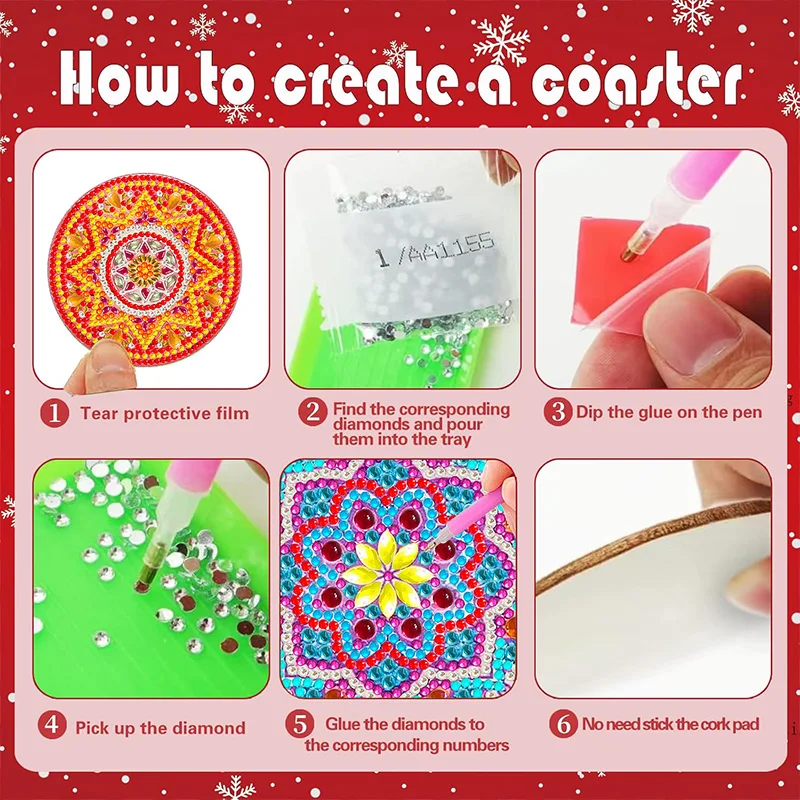 How to create a coaster

1/AA1155

1 Tear protective film

2 Find the corresponding diamonds and pour them into the tray

3 Dip the glue on the pen

4 Pick up the diamond

5 Glue the diamonds to the corresponding numbers

6 No need stick the cork pad