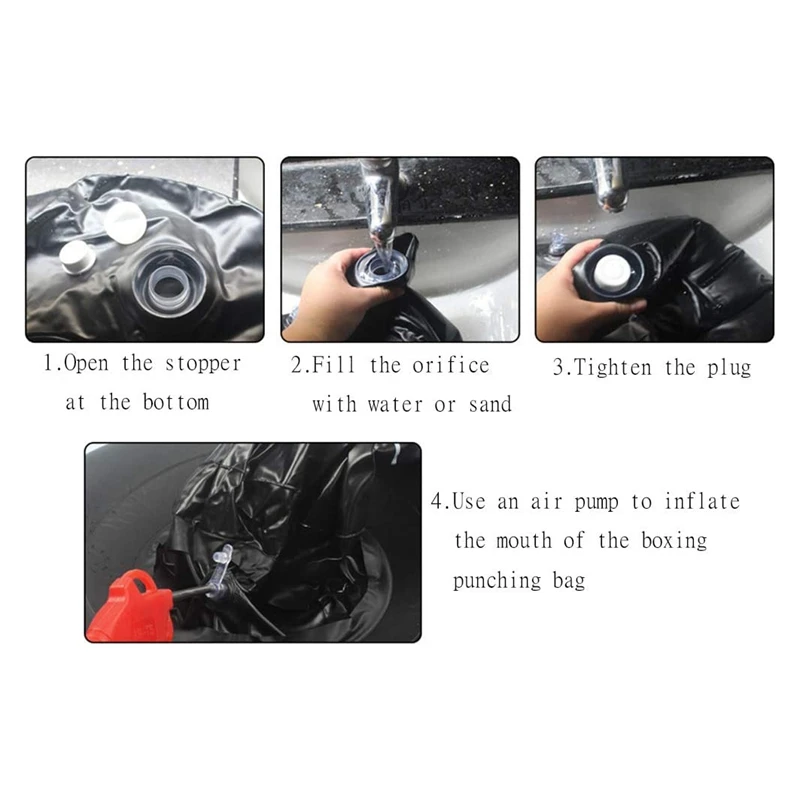 1.Open the stopper at the bottom

2.Fill the orifice with water or sand

3.Tighten the plug

4.Use an air pump to inflate the mouth of the boxing punching bag