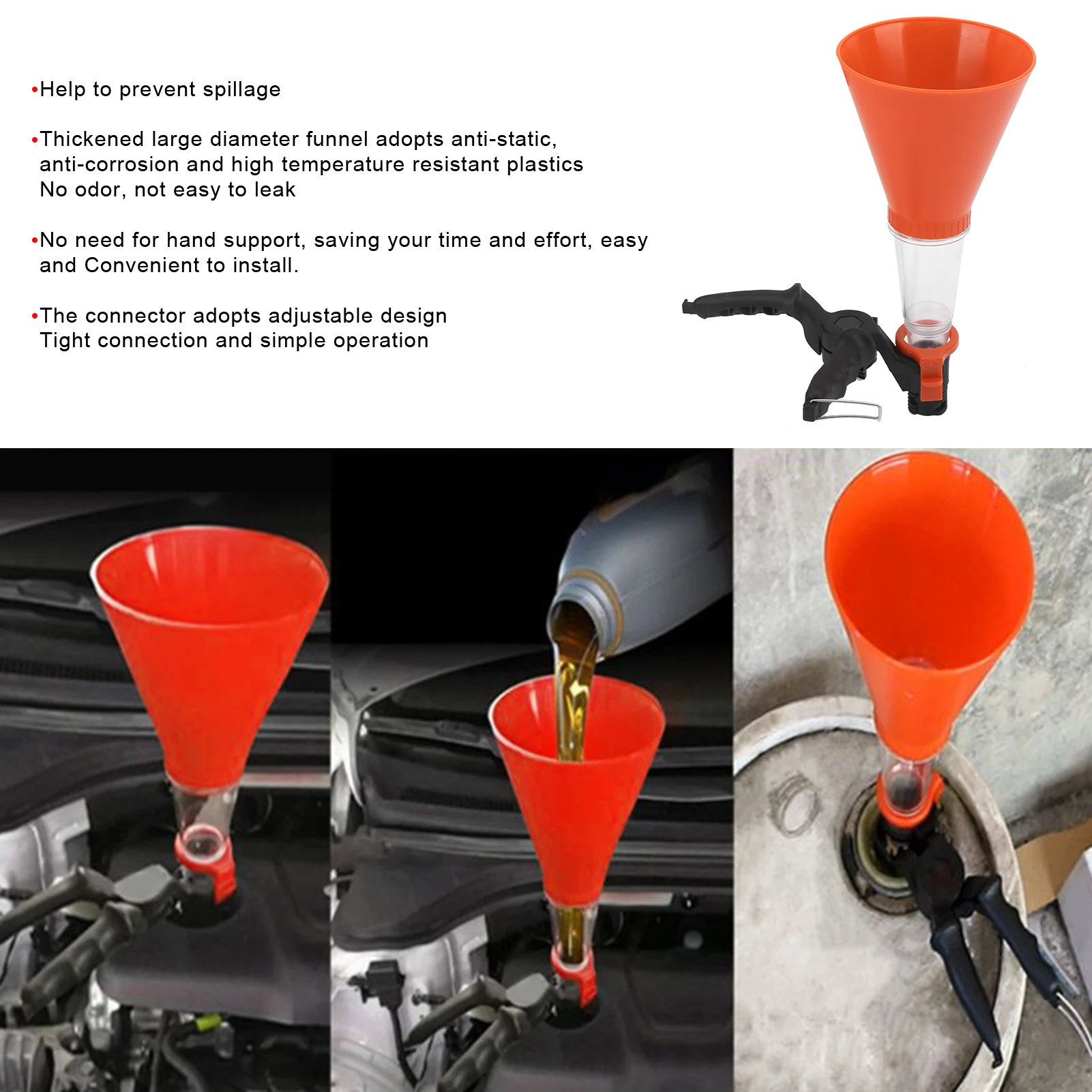 •Help to prevent spillage

•Thickened large diameter funnel adopts anti-static, anti-corrosion and high temperature resistant plastics No odor, not easy to leak

•No need for hand support, saving your time and effort, easy and Convenient to install.

•The connector adopts adjustable design Tight connection and simple operation