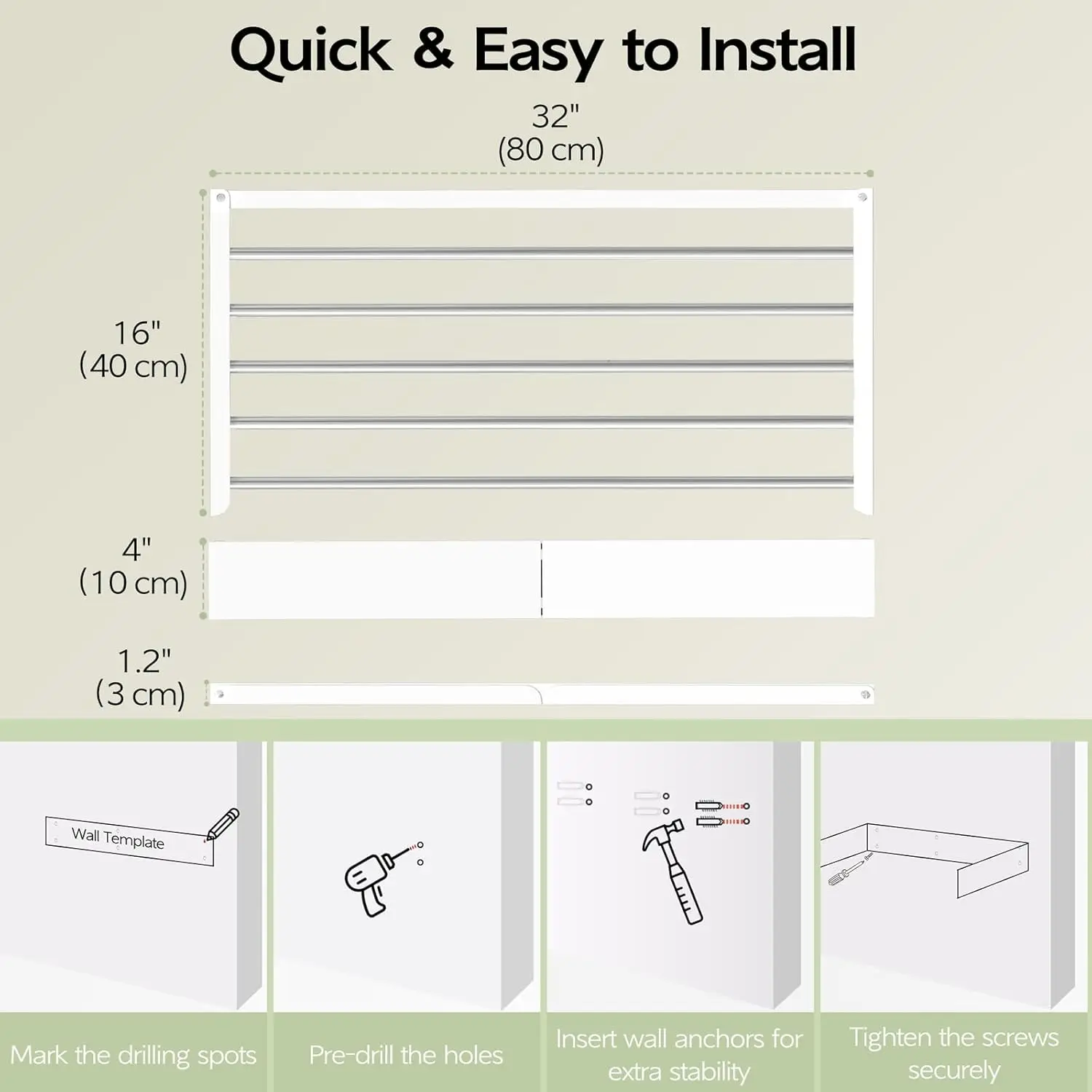 Quick & Easy to Install

32"
(80 cm)

16"
(40 cm)

4"
(10 cm)

1.2"
(3 cm)

Wall Template

Mark the drilling spots

Pre-drill the holes

Insert wall anchors for extra stability

Tighten the screws securely