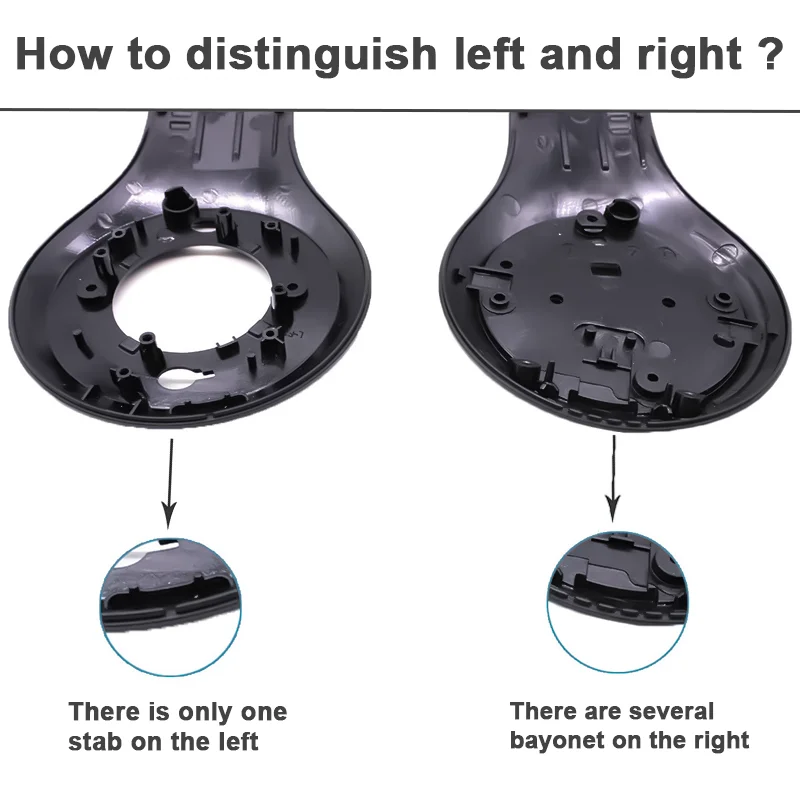 How to distinguish left and right ?

There is only one stab on the left

There are several bayonet on the right