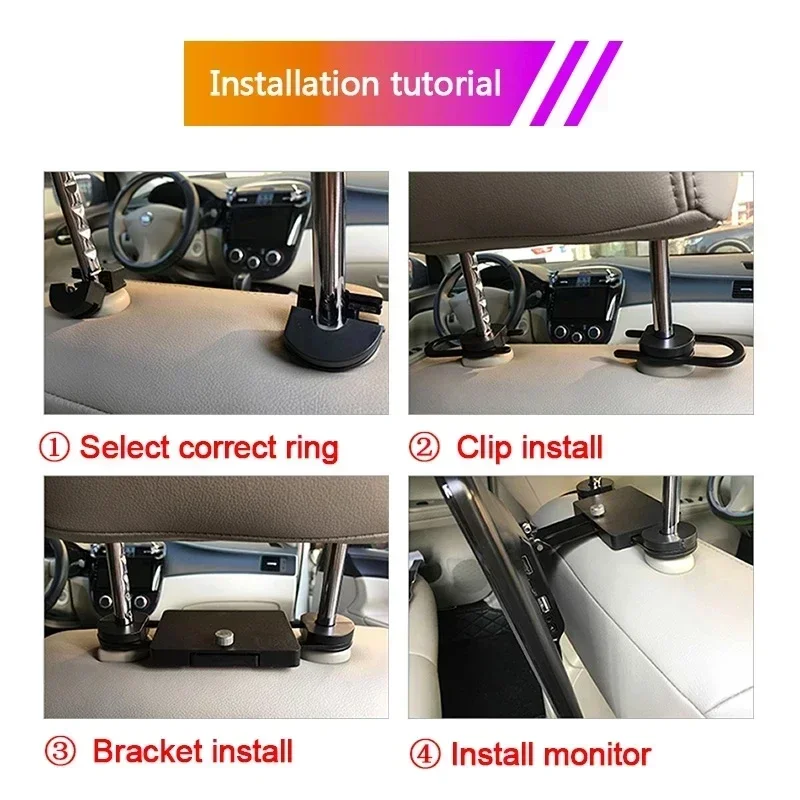 Installation tutorial

① Select correct ring

② Clip install

③ Bracket install

④ Install monitor