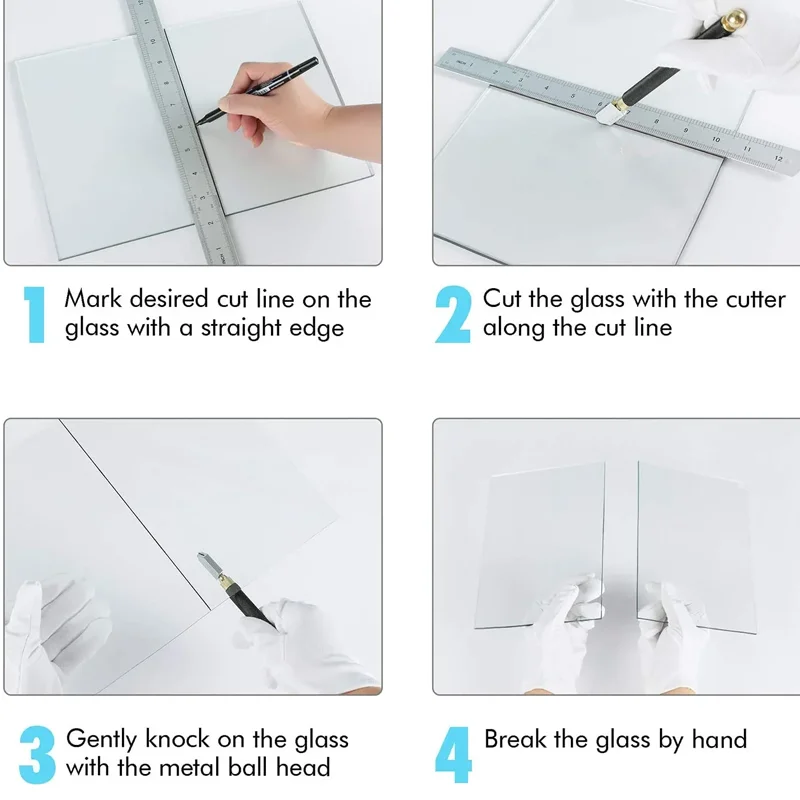 1 Mark desired cut line on the glass with a straight edge

2 Cut the glass with the cutter along the cut line

3 Gently knock on the glass with the metal ball head

4 Break the glass by hand