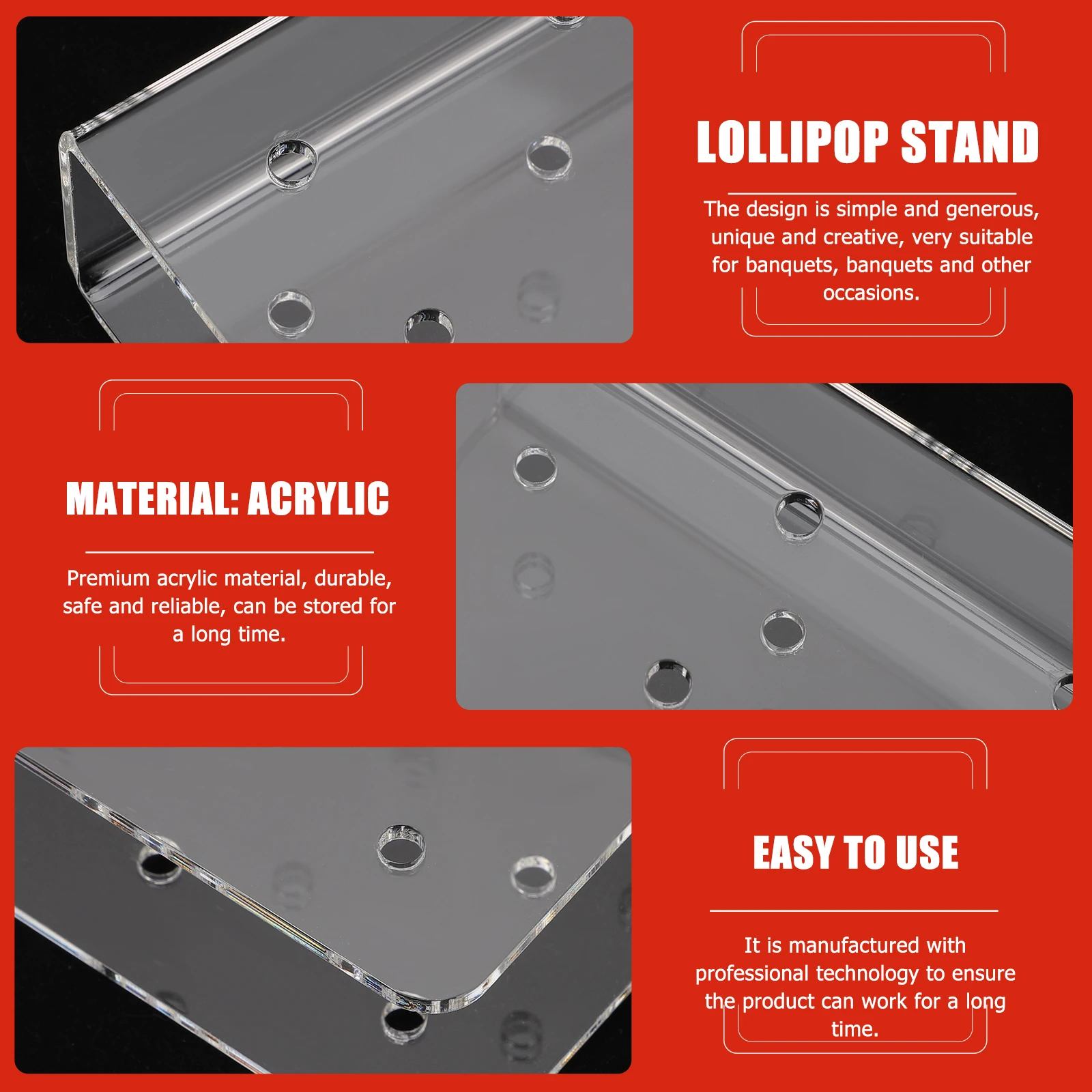 LOLLIPOP STAND

The design is simple and generous, unique and creative, very suitable for banquets, banquets and other occasions.

MATERIAL: ACRYLIC

Premium acrylic material, durable, safe and reliable, can be stored for a long time.

EASY TO USE

It is manufactured with professional technology to ensure the product can work for a long time.