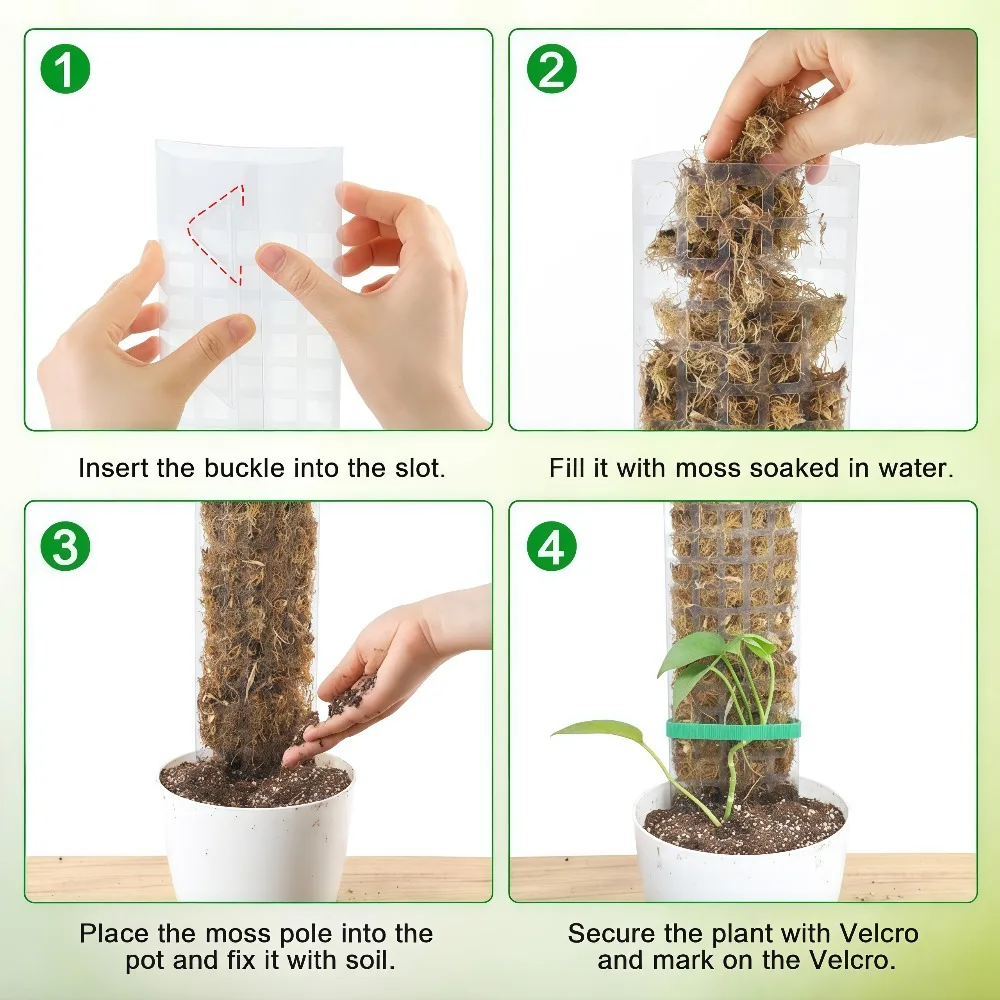 1

Insert the buckle into the slot.

2

Fill it with moss soaked in water.

3

Place the moss pole into the pot and fix it with soil.

4

Secure the plant with Velcro and mark on the Velcro.