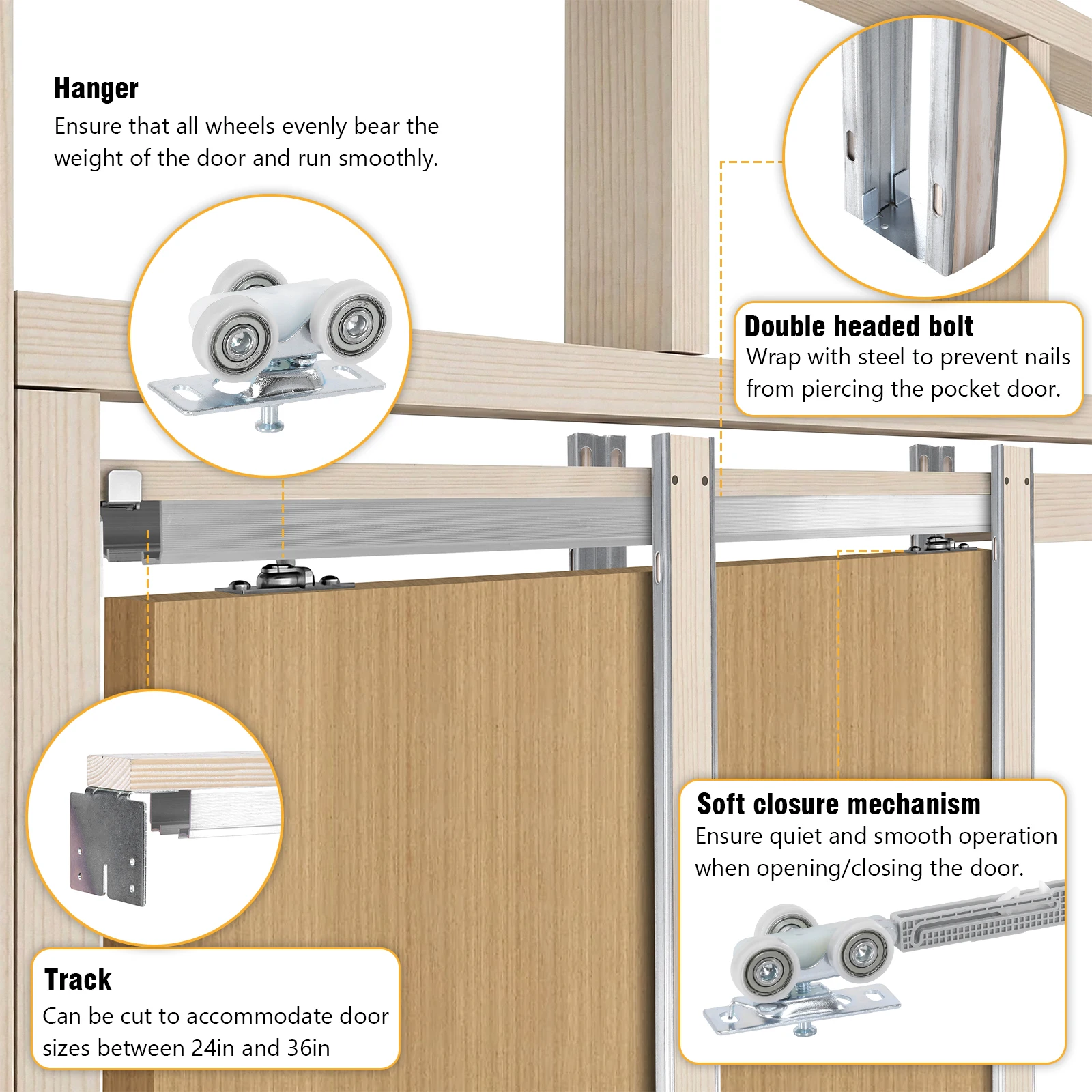 Hanger
Ensure that all wheels evenly bear the weight of the door and run smoothly.

Double headed bolt
Wrap with steel to prevent nails from piercing the pocket door.

Soft closure mechanism
Ensure quiet and smooth operation when opening/closing the door.

Track
Can be cut to accommodate door sizes between 24in and 36in