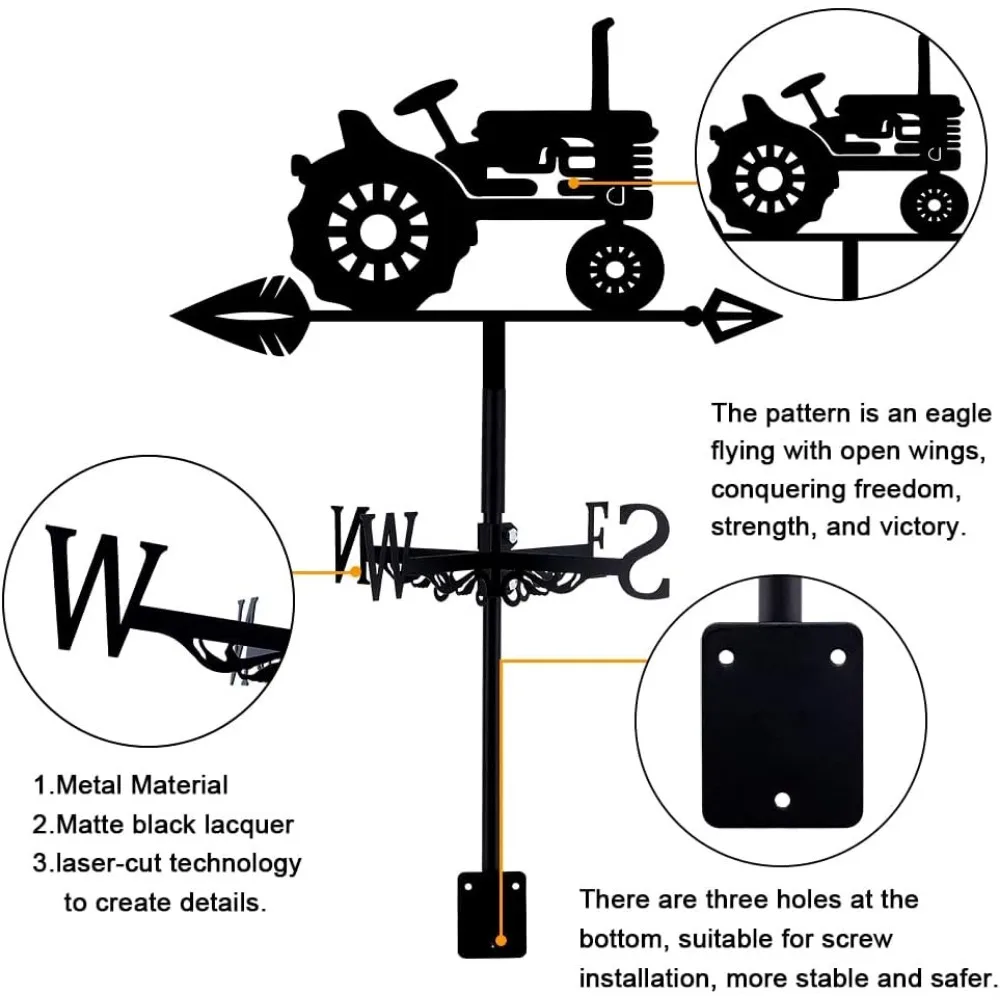 The pattern is an eagle flying with open wings, conquering freedom, strength, and victory.

W

N W E S

1.Metal Material
2.Matte black lacquer
3.laser-cut technology to create details.

There are three holes at the bottom, suitable for screw installation, more stable and safer.