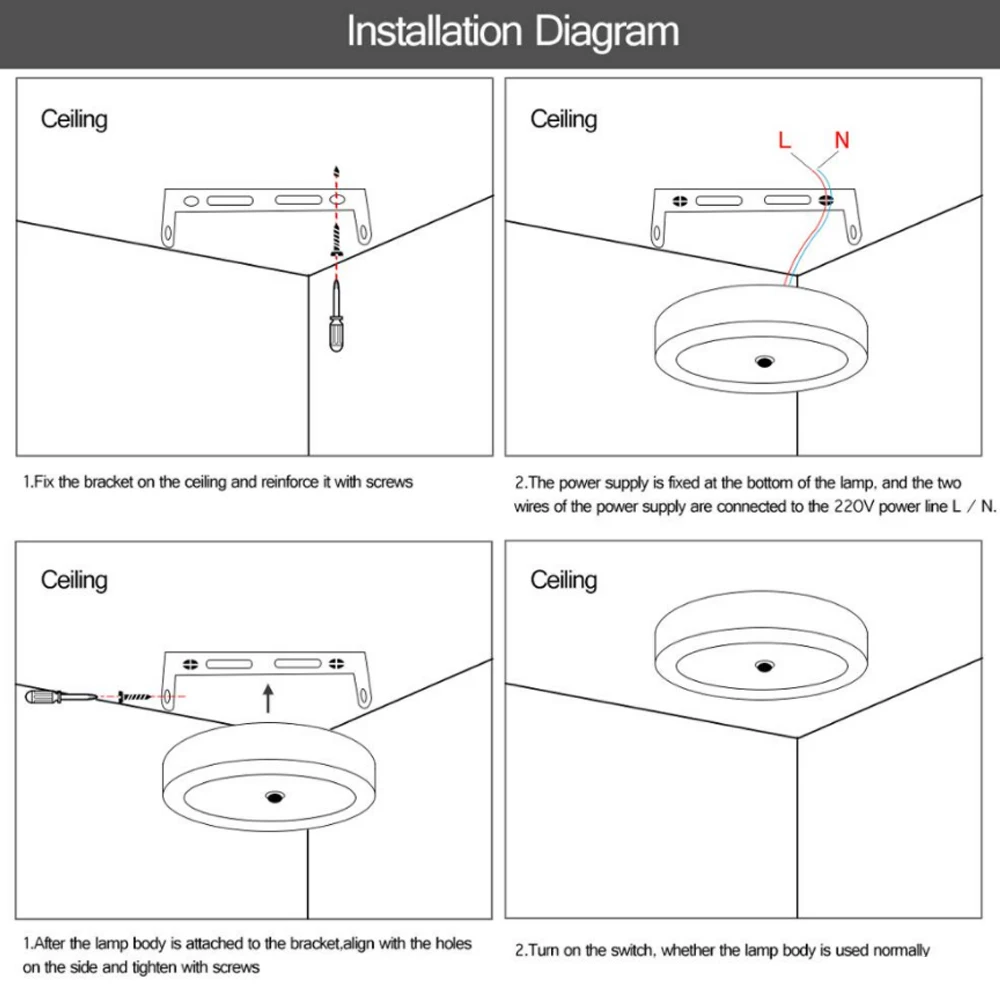 Installation Diagram

Ceiling

1.Fix the bracket on the ceiling and reinforce it with screws

Ceiling

L N

2.The power supply is fixed at the bottom of the lamp, and the two wires of the power supply are connected to the 220V power line L / N.

Ceiling

1.After the lamp body is attached to the bracket,align with the holes on the side and tighten with screws

Ceiling

2.Turn on the switch, whether the lamp body is used normally