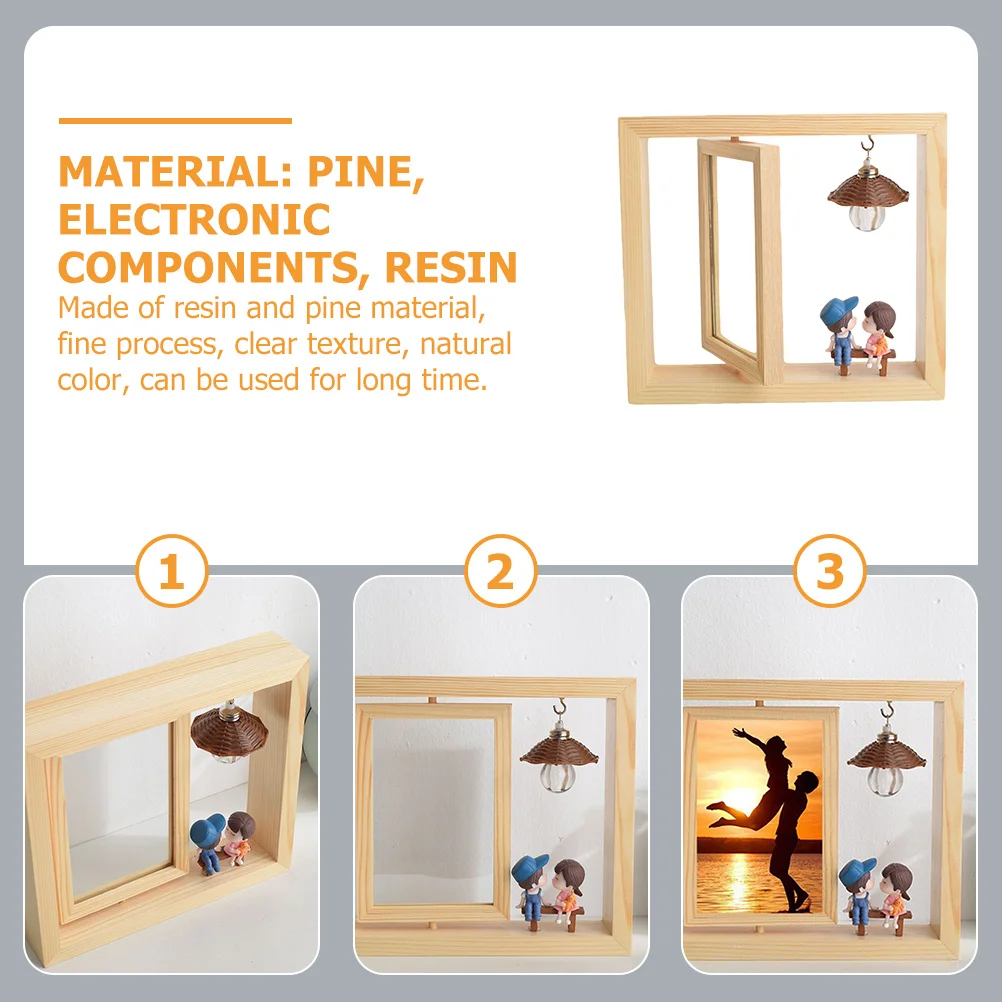 MATERIAL: PINE, ELECTRONIC COMPONENTS, RESIN

Made of resin and pine material, fine process, clear texture, natural color, can be used for long time.

1

2

3