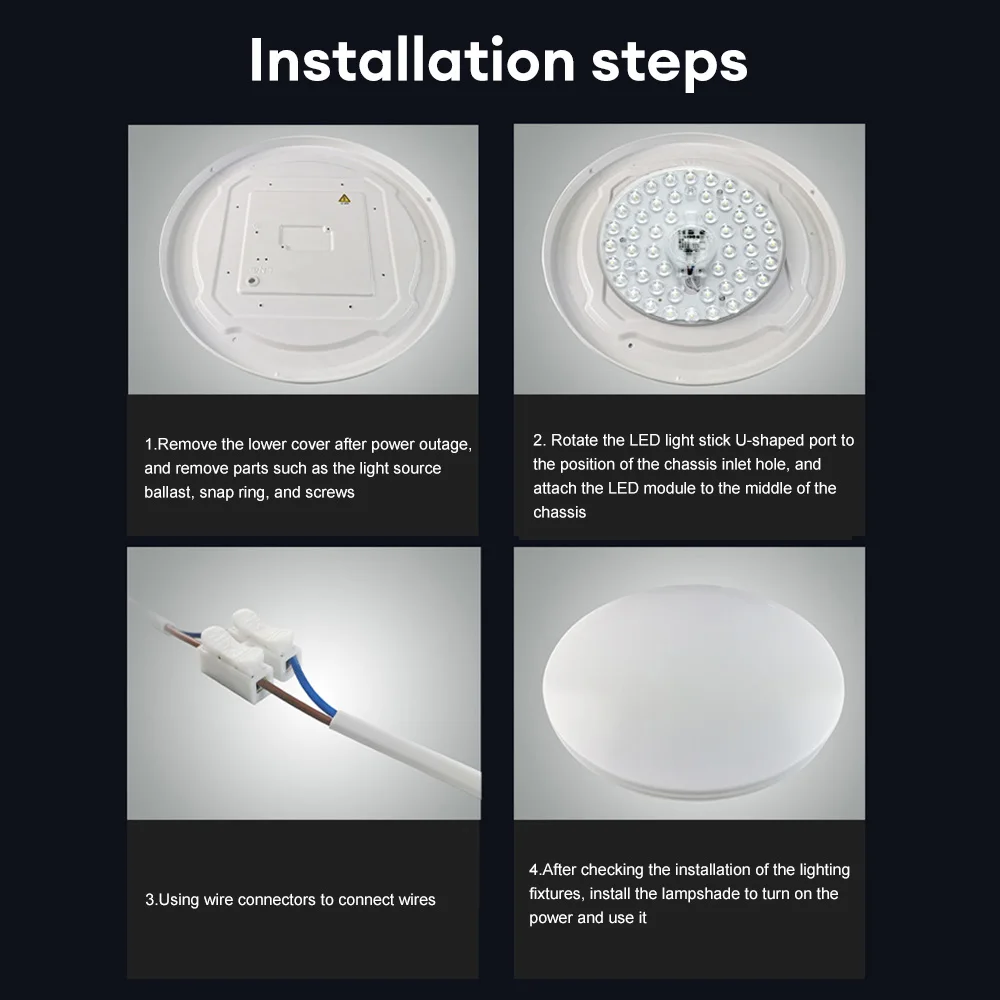 Installation steps

1.Remove the lower cover after power outage, and remove parts such as the light source ballast, snap ring, and screws

2. Rotate the LED light stick U-shaped port to the position of the chassis inlet hole, and attach the LED module to the middle of the chassis

3.Using wire connectors to connect wires

4.After checking the installation of the lighting fixtures, install the lampshade to turn on the power and use it