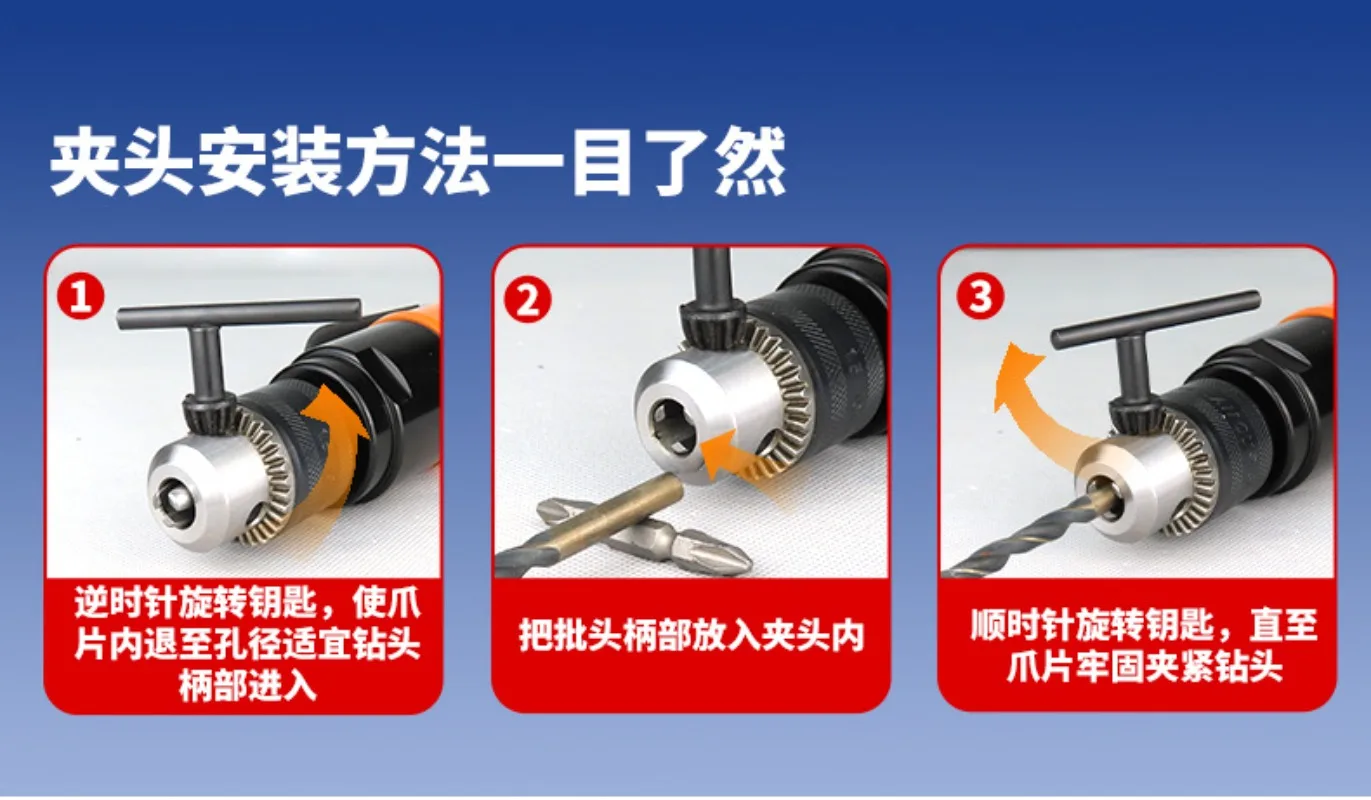 夹头安装方法一目了然

1
逆时针旋转钥匙，使爪片内退至孔径适宜钻头柄部进入

2
把批头柄部放入夹头内

3
顺时针旋转钥匙，直至爪片牢固夹紧钻头