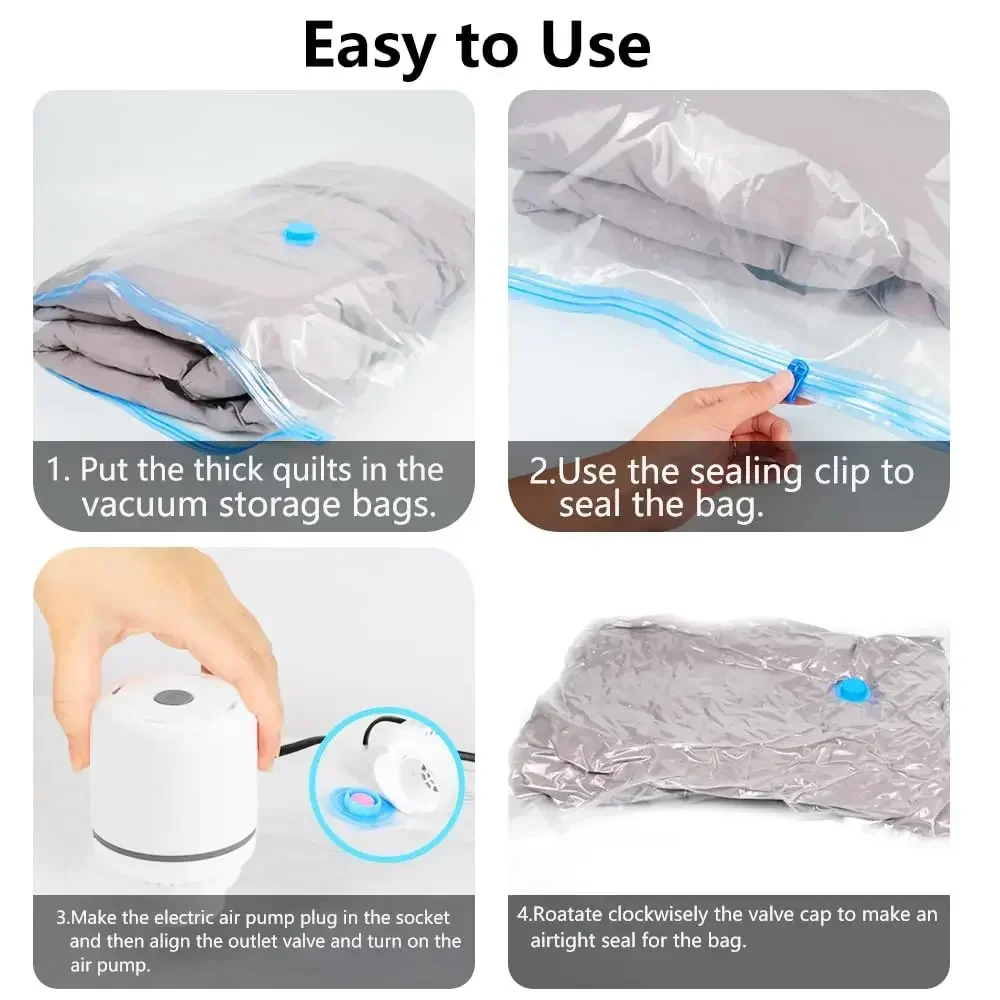 Easy to Use

1. Put the thick quilts in the vacuum storage bags.

2.Use the sealing clip to seal the bag.

3.Make the electric air pump plug in the socket and then align the outlet valve and turn on the air pump.

4.Roatate clockwisely the valve cap to make an airtight seal for the bag.