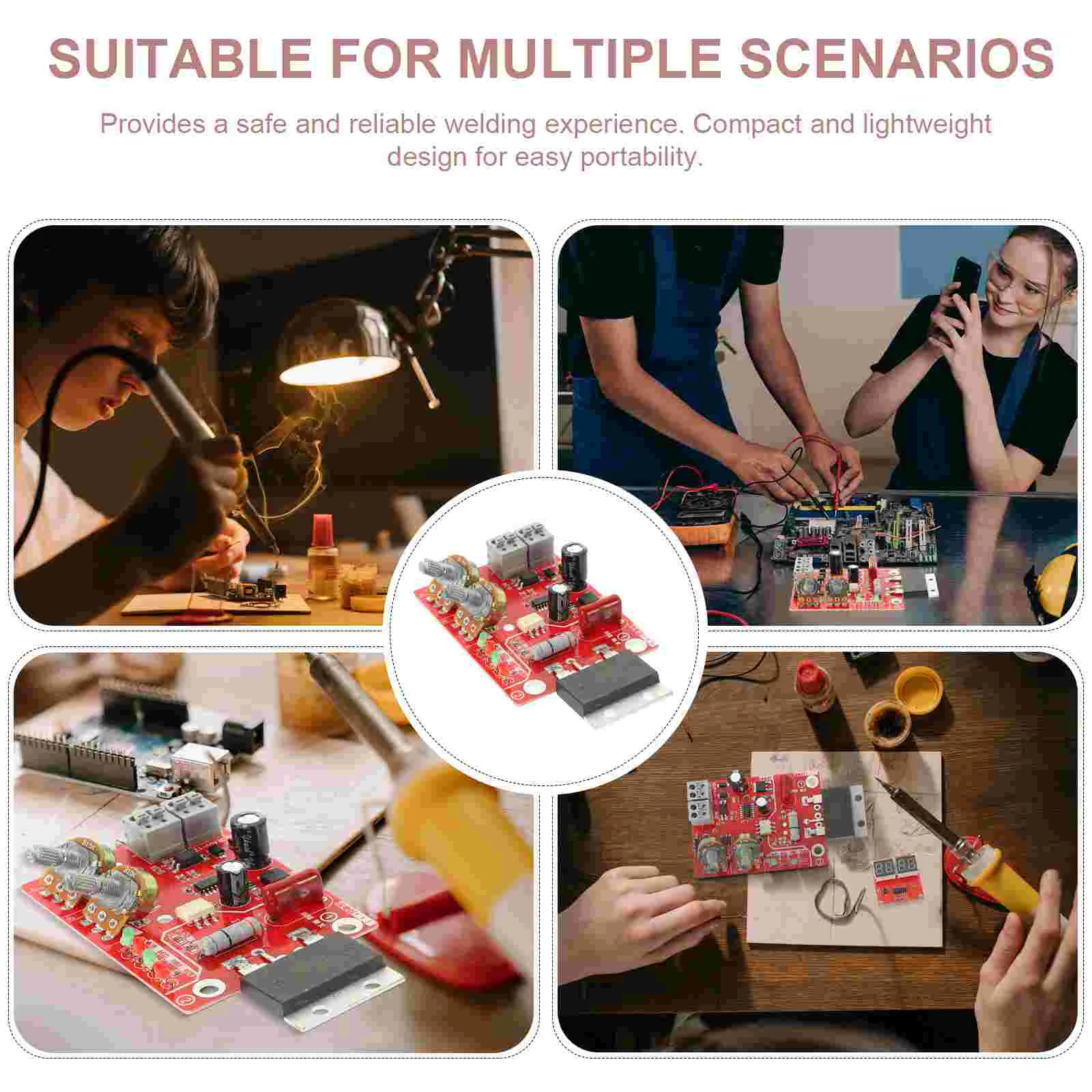 SUITABLE FOR MULTIPLE SCENARIOS

Provides a safe and reliable welding experience. Compact and lightweight design for easy portability.